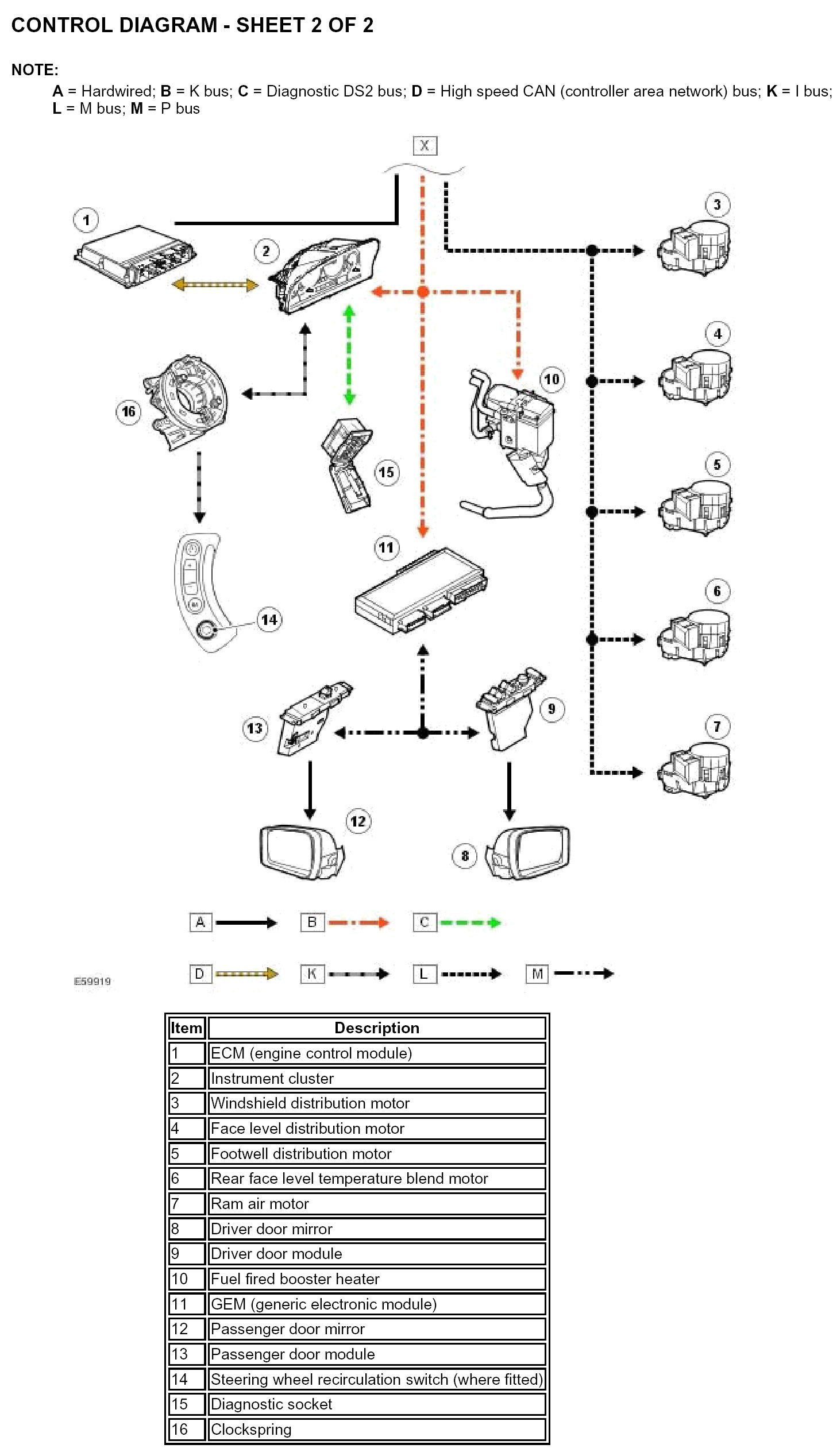 CONTROL DIAGRAM - SHEET 2 OF 2

NOTE:
A = Hardwired; B = K bus; C = Diagnostic DS2 bus; D = High speed CAN (controller area network) bus; K = I bus; L = M bus; M = P bus

X

1

2

3

4

5

6

7

8

9

10

11

12

13

14

15

16

A B C

D K L M

E59919

| Item | Description |
|---|---|
| 1 | ECM (engine control module) |
| 2 | Instrument cluster |
| 3 | Windshield distribution motor |
| 4 | Face level distribution motor |
| 5 | Footwell distribution motor |
| 6 | Rear face level temperature blend motor |
| 7 | Ram air motor |
| 8 | Driver door mirror |
| 9 | Driver door module |
| 10 | Fuel fired booster heater |
| 11 | GEM (generic electronic module) |
| 12 | Passenger door mirror |
| 13 | Passenger door module |
| 14 | Steering wheel recirculation switch (where fitted) |
| 15 | Diagnostic socket |
| 16 | Clockspring |