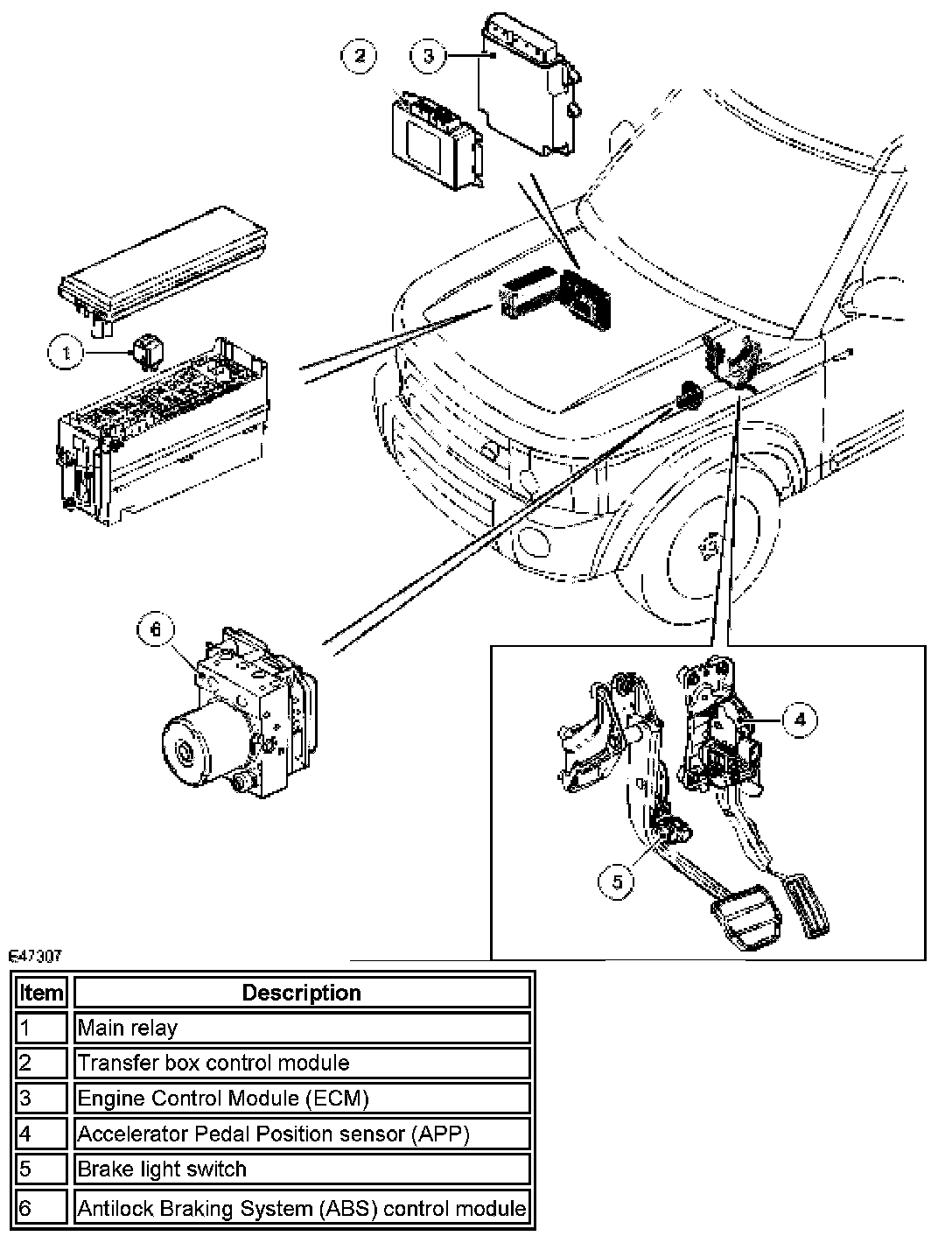 2
3
1
6
4
5

E47307

| Item | Description |
|---|---|
| 1 | Main relay |
| 2 | Transfer box control module |
| 3 | Engine Control Module (ECM) |
| 4 | Accelerator Pedal Position sensor (APP) |
| 5 | Brake light switch |
| 6 | Antilock Braking System (ABS) control module |