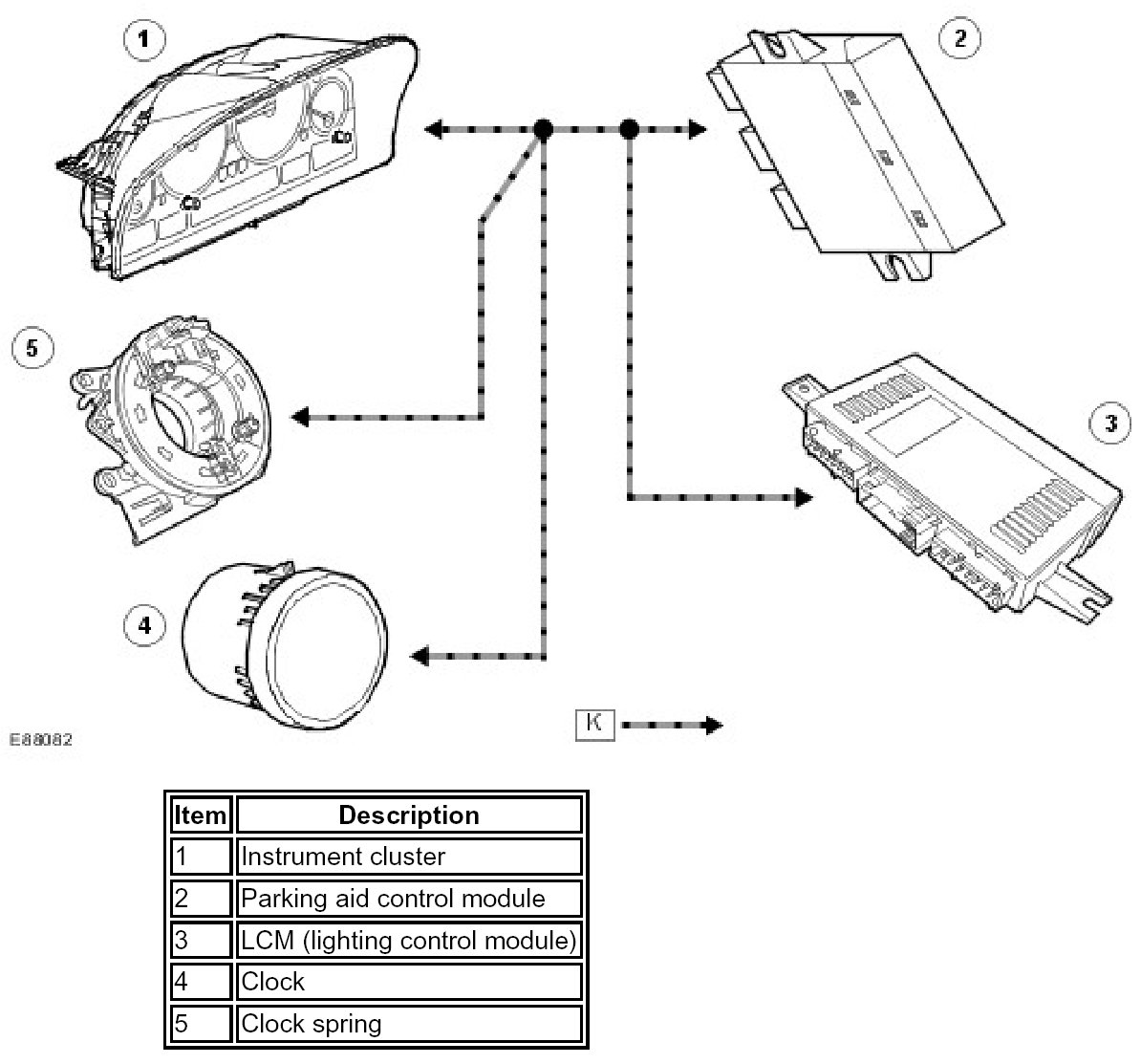 1

2

5

3

4

E88082

K

| Item | Description |
|---|---|
| 1 | Instrument cluster |
| 2 | Parking aid control module |
| 3 | LCM (lighting control module) |
| 4 | Clock |
| 5 | Clock spring |