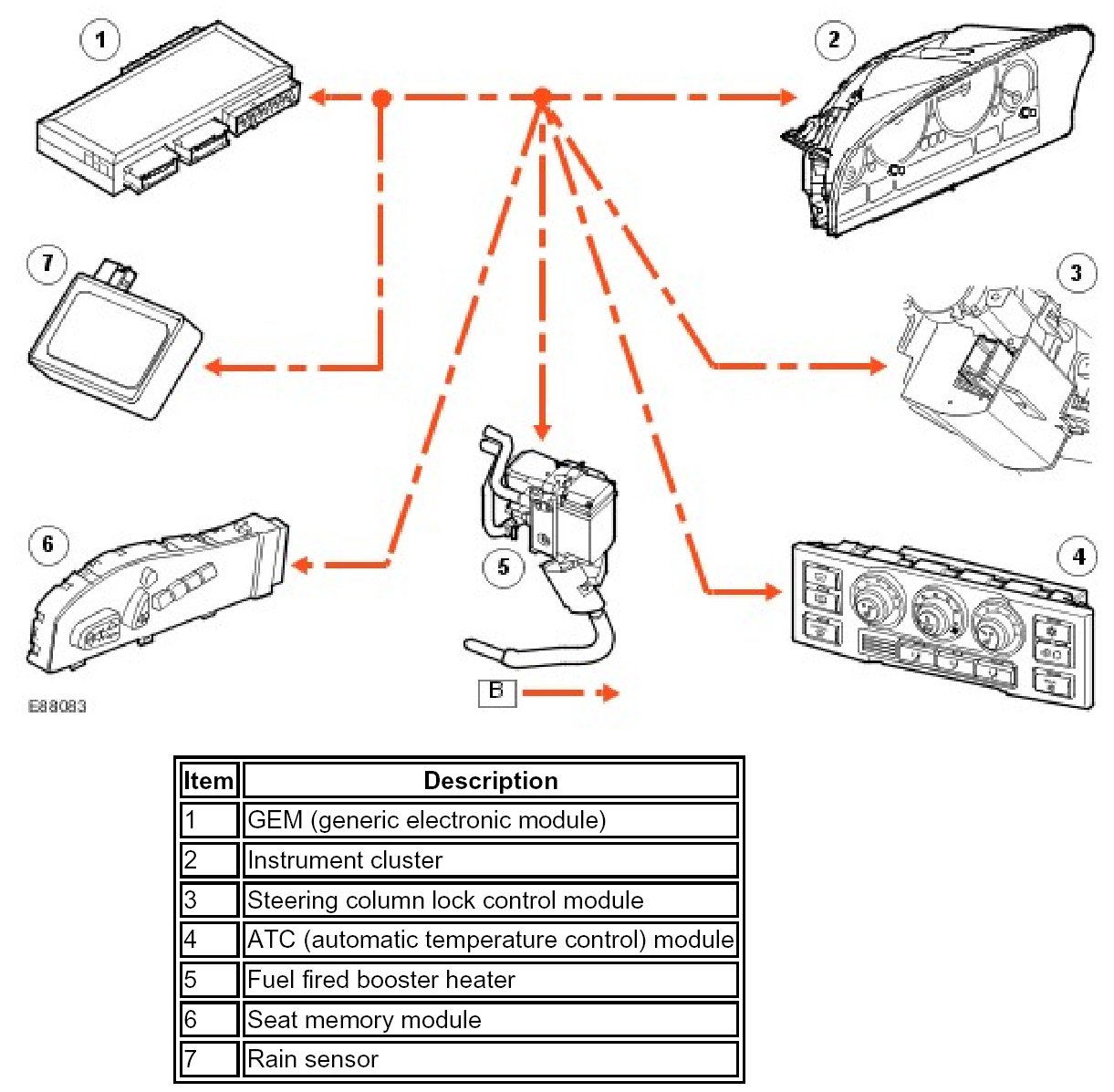 1
2
7
3
6
5
4
E88083
B

| Item | Description |
|---|---|
| 1 | GEM (generic electronic module) |
| 2 | Instrument cluster |
| 3 | Steering column lock control module |
| 4 | ATC (automatic temperature control) module |
| 5 | Fuel fired booster heater |
| 6 | Seat memory module |
| 7 | Rain sensor |