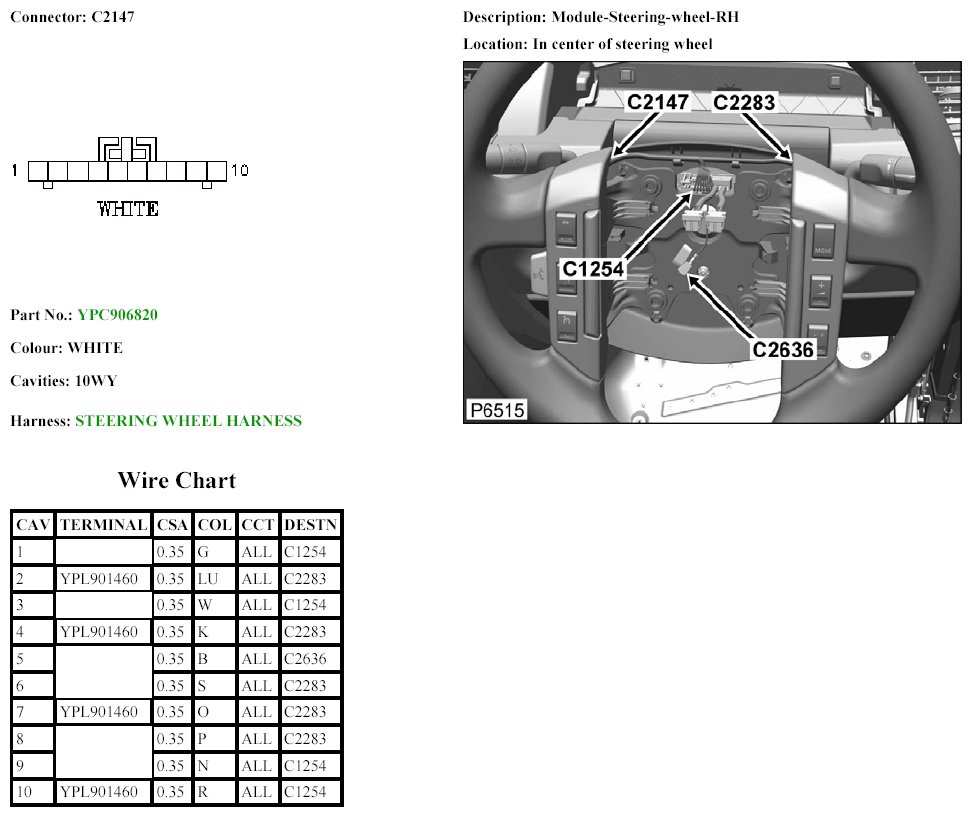 Connector: C2147

1 10

WHITE

Part No.: YPC906820

Colour: WHITE

Cavities: 10WY

Harness: STEERING WHEEL HARNESS

Description: Module-Steering-wheel-RH

Location: In center of steering wheel

C2147 C2283

C1254

C2636

MODE

P6515

Wire Chart

| CAV | TERMINAL | CSA | COL | CCT | DESTN |
|---|---|---|---|---|---|
| 1 | | 0.35 | G | ALL | C1254 |
| 2 | YPL901460 | 0.35 | LU | ALL | C2283 |
| 3 | | 0.35 | W | ALL | C1254 |
| 4 | YPL901460 | 0.35 | K | ALL | C2283 |
| 5 | | 0.35 | B | ALL | C2636 |
| 6 | | 0.35 | S | ALL | C2283 |
| 7 | YPL901460 | 0.35 | O | ALL | C2283 |
| 8 | | 0.35 | P | ALL | C2283 |
| 9 | | 0.35 | N | ALL | C1254 |
| 10 | YPL901460 | 0.35 | R | ALL | C1254 |