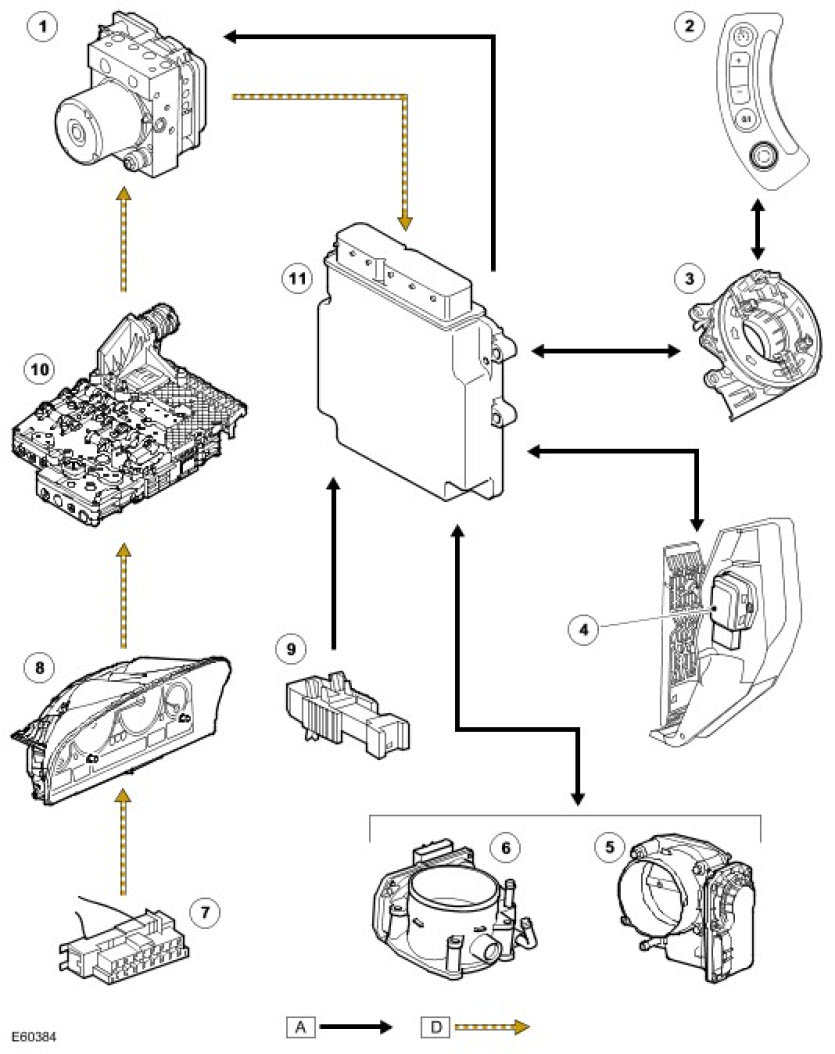 1
2
3
11
10
4
9
8
6
5
7
E60384
A
D