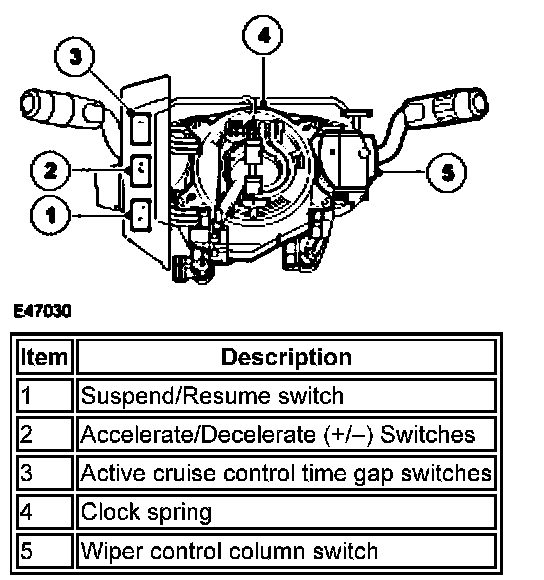 3
4
2
5
1

E47030

| Item | Description |
|---|---|
| 1 | Suspend/Resume switch |
| 2 | Accelerate/Decelerate (+/–) Switches |
| 3 | Active cruise control time gap switches |
| 4 | Clock spring |
| 5 | Wiper control column switch |