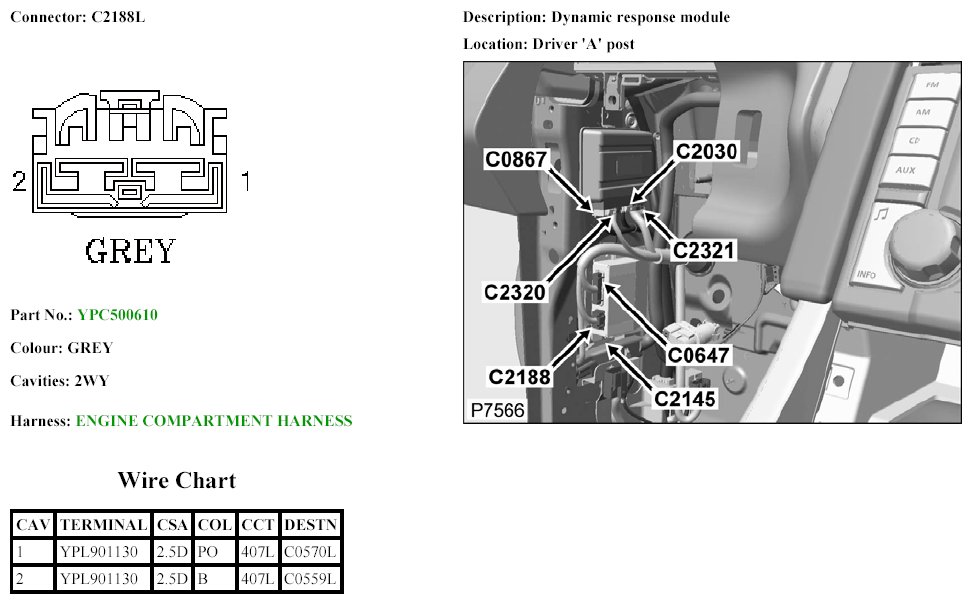 Connector: C2188L

2 1

GREY

Part No.: YPC500610

Colour: GREY

Cavities: 2WY

Harness: ENGINE COMPARTMENT HARNESS

Wire Chart

| CAV | TERMINAL | CSA | COL | CCT | DESTN |
|---|---|---|---|---|---|
| 1 | YPL901130 | 2.5D | PO | 407L | C0570L |
| 2 | YPL901130 | 2.5D | B | 407L | C0559L |

Description: Dynamic response module

Location: Driver 'A' post

FM
AM
CD
AUX
INFO

C0867
C2030
C2321
C2320
C0647
C2188
C2145
P7566