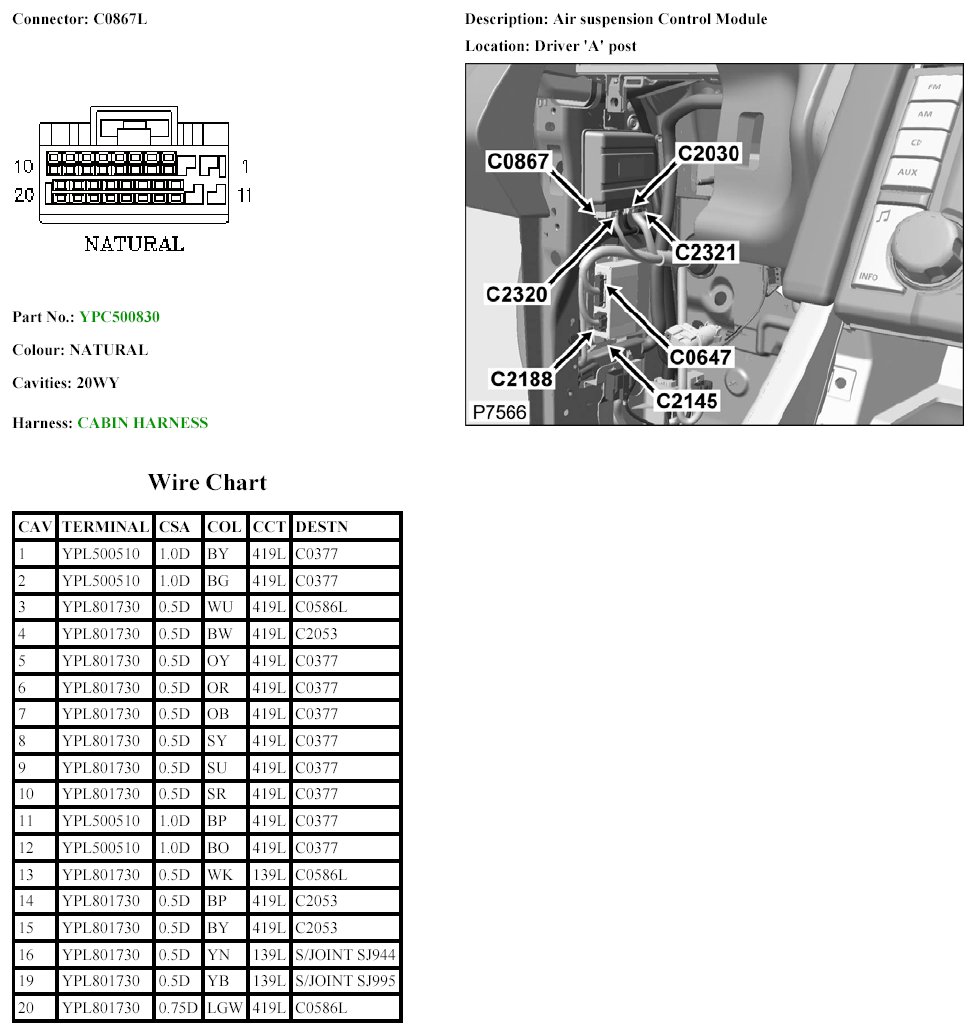 Connector: C0867L

10
20
1
11

NATURAL

Part No.: YPC500830

Colour: NATURAL

Cavities: 20WY

Harness: CABIN HARNESS

Description: Air suspension Control Module

Location: Driver 'A' post

FM
AM
CD
AUX
INFO
C0867
C2030
C2321
C2320
C0647
C2188
C2145
P7566

Wire Chart

| CAV | TERMINAL | CSA | COL | CCT | DESTN |
|---|---|---|---|---|---|
| 1 | YPL500510 | 1.0D | BY | 419L | C0377 |
| 2 | YPL500510 | 1.0D | BG | 419L | C0377 |
| 3 | YPL801730 | 0.5D | WU | 419L | C0586L |
| 4 | YPL801730 | 0.5D | BW | 419L | C2053 |
| 5 | YPL801730 | 0.5D | OY | 419L | C0377 |
| 6 | YPL801730 | 0.5D | OR | 419L | C0377 |
| 7 | YPL801730 | 0.5D | OB | 419L | C0377 |
| 8 | YPL801730 | 0.5D | SY | 419L | C0377 |
| 9 | YPL801730 | 0.5D | SU | 419L | C0377 |
| 10 | YPL801730 | 0.5D | SR | 419L | C0377 |
| 11 | YPL500510 | 1.0D | BP | 419L | C0377 |
| 12 | YPL500510 | 1.0D | BO | 419L | C0377 |
| 13 | YPL801730 | 0.5D | WK | 139L | C0586L |
| 14 | YPL801730 | 0.5D | BP | 419L | C2053 |
| 15 | YPL801730 | 0.5D | BY | 419L | C2053 |
| 16 | YPL801730 | 0.5D | YN | 139L | S/JOINT SJ944 |
| 19 | YPL801730 | 0.5D | YB | 139L | S/JOINT SJ995 |
| 20 | YPL801730 | 0.75D | LGW | 419L | C0586L |