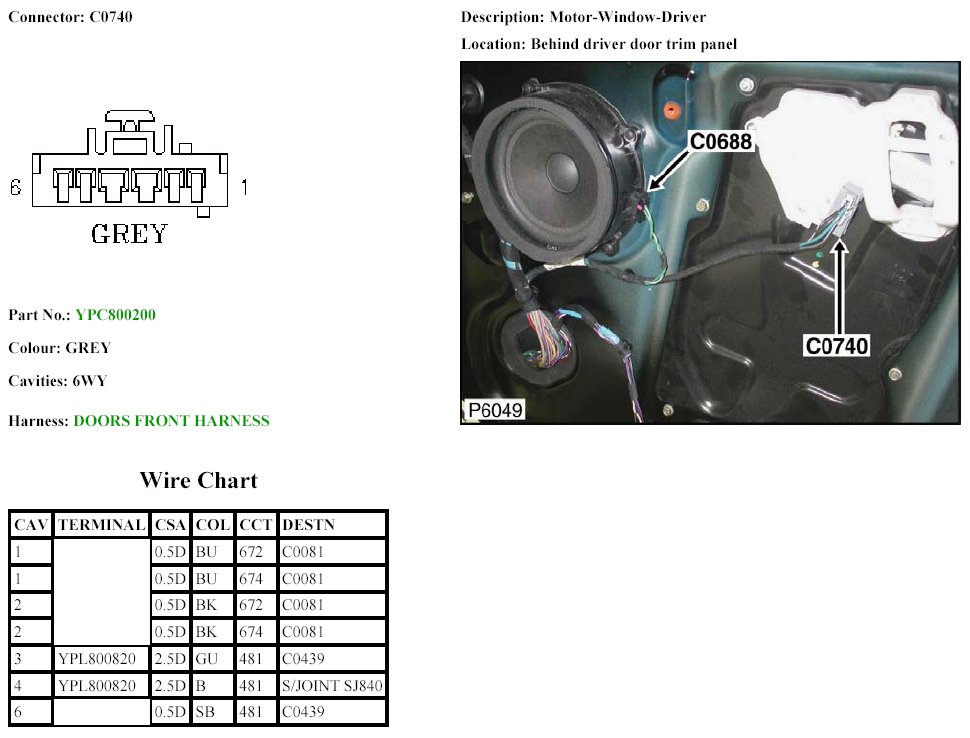 Connector: C0740

6 1

GREY

Part No.: YPC800200

Colour: GREY

Cavities: 6WY

Harness: DOORS FRONT HARNESS

Description: Motor-Window-Driver

Location: Behind driver door trim panel

C0688

C0740

P6049

Wire Chart

| CAV | TERMINAL | CSA | COL | CCT | DESTN |
|---|---|---|---|---|---|
| 1 | | 0.5D | BU | 672 | C0081 |
| 1 | | 0.5D | BU | 674 | C0081 |
| 2 | | 0.5D | BK | 672 | C0081 |
| 2 | | 0.5D | BK | 674 | C0081 |
| 3 | YPL800820 | 2.5D | GU | 481 | C0439 |
| 4 | YPL800820 | 2.5D | B | 481 | S/JOINT SJ840 |
| 6 | | 0.5D | SB | 481 | C0439 |