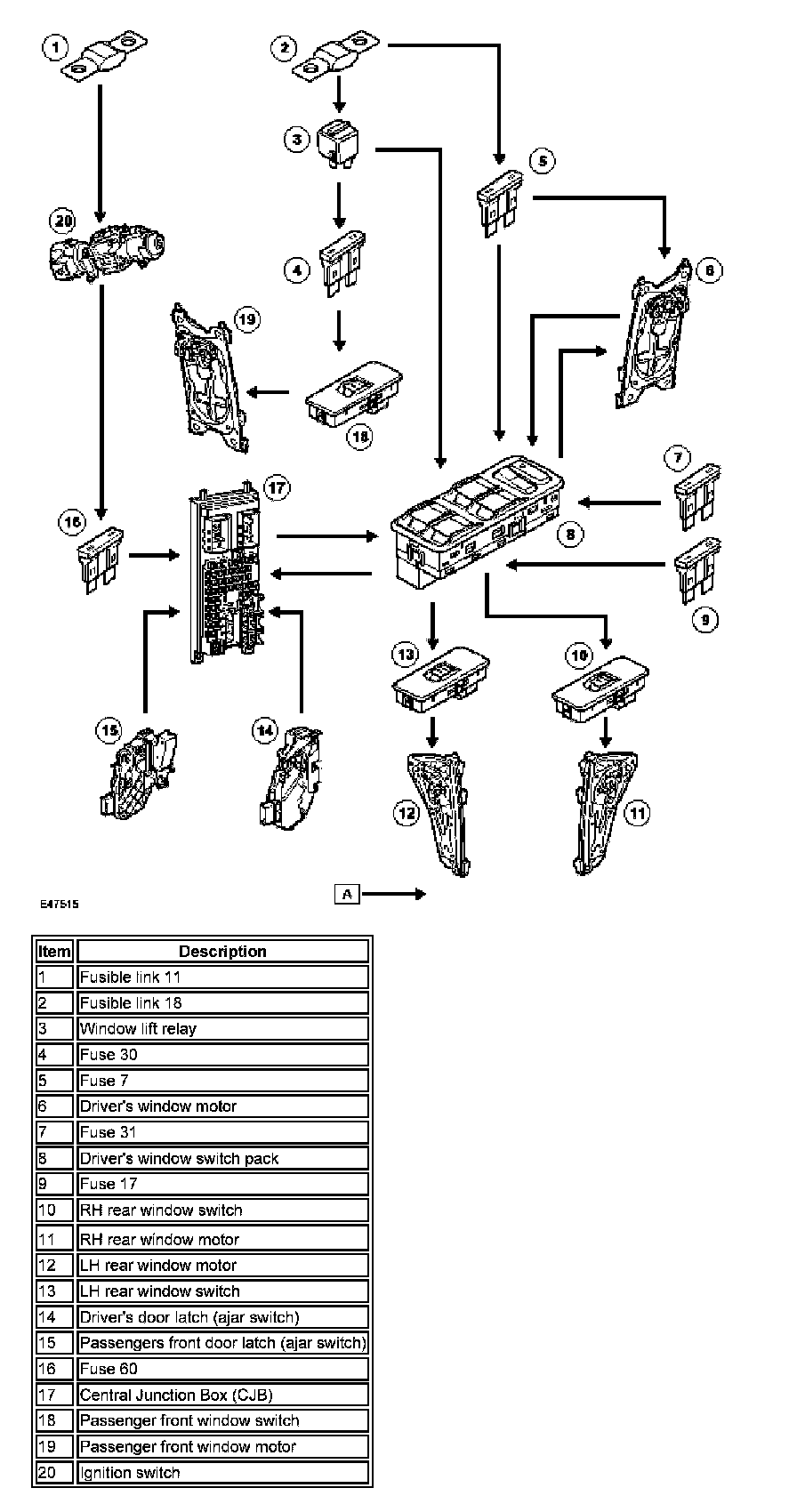 1
2
3
5
20
4
6
19
18
7
17
16
8
9
13
10
15
14
12
11
A
E47515

| Item | Description |
|---|---|
| 1 | Fusible link 11 |
| 2 | Fusible link 18 |
| 3 | Window lift relay |
| 4 | Fuse 30 |
| 5 | Fuse 7 |
| 6 | Driver's window motor |
| 7 | Fuse 31 |
| 8 | Driver's window switch pack |
| 9 | Fuse 17 |
| 10 | RH rear window switch |
| 11 | RH rear window motor |
| 12 | LH rear window motor |
| 13 | LH rear window switch |
| 14 | Driver's door latch (ajar switch) |
| 15 | Passengers front door latch (ajar switch) |
| 16 | Fuse 60 |
| 17 | Central Junction Box (CJB) |
| 18 | Passenger front window switch |
| 19 | Passenger front window motor |
| 20 | Ignition switch |