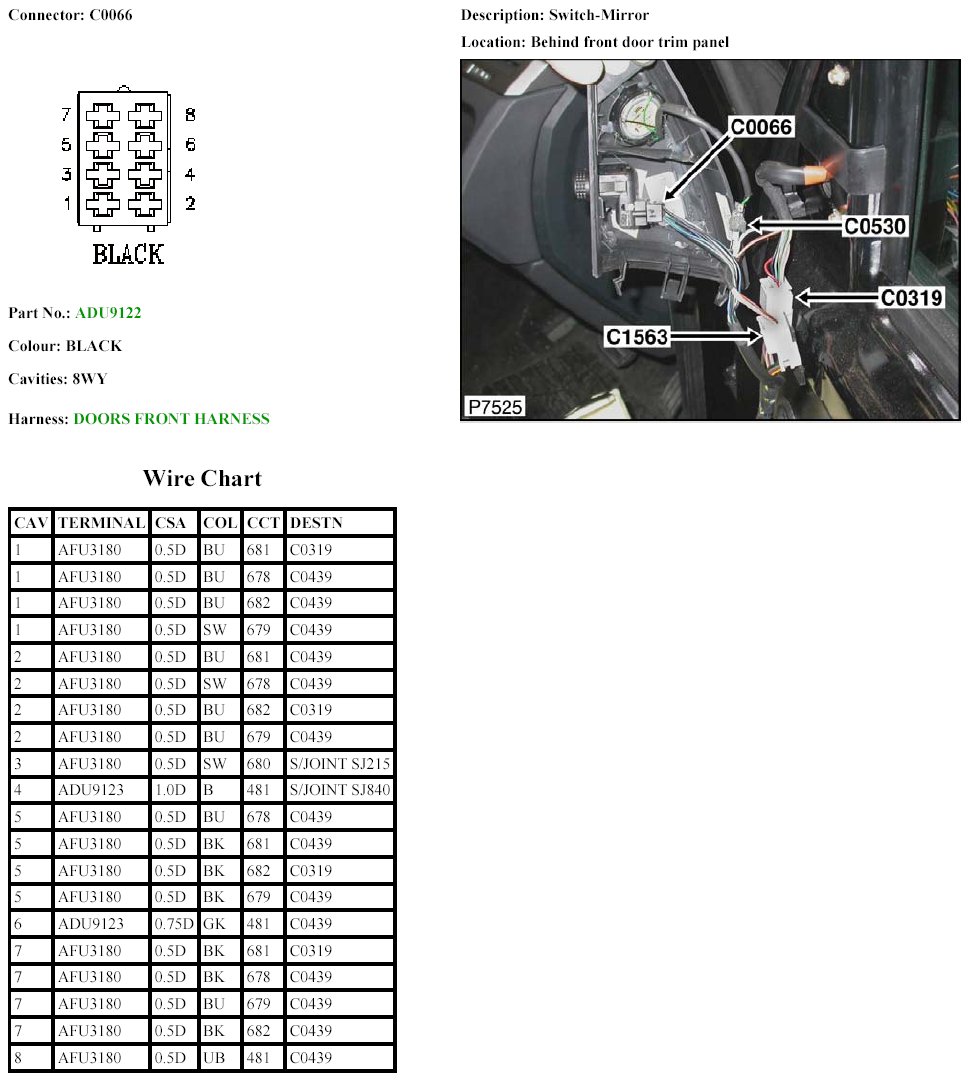 Connector: C0066

7 8
5 6
3 4
1 2
BLACK

Part No.: ADU9122

Colour: BLACK

Cavities: 8WY

Harness: DOORS FRONT HARNESS

Description: Switch-Mirror

Location: Behind front door trim panel

C0066
C0530
C0319
C1563
P7525

Wire Chart

| CAV | TERMINAL | CSA | COL | CCT | DESTN |
|---|---|---|---|---|---|
| 1 | AFU3180 | 0.5D | BU | 681 | C0319 |
| 1 | AFU3180 | 0.5D | BU | 678 | C0439 |
| 1 | AFU3180 | 0.5D | BU | 682 | C0439 |
| 1 | AFU3180 | 0.5D | SW | 679 | C0439 |
| 2 | AFU3180 | 0.5D | BU | 681 | C0439 |
| 2 | AFU3180 | 0.5D | SW | 678 | C0439 |
| 2 | AFU3180 | 0.5D | BU | 682 | C0319 |
| 2 | AFU3180 | 0.5D | BU | 679 | C0439 |
| 3 | AFU3180 | 0.5D | SW | 680 | S/JOINT SJ215 |
| 4 | ADU9123 | 1.0D | B | 481 | S/JOINT SJ840 |
| 5 | AFU3180 | 0.5D | BU | 678 | C0439 |
| 5 | AFU3180 | 0.5D | BK | 681 | C0439 |
| 5 | AFU3180 | 0.5D | BK | 682 | C0319 |
| 5 | AFU3180 | 0.5D | BK | 679 | C0439 |
| 6 | ADU9123 | 0.75D | GK | 481 | C0439 |
| 7 | AFU3180 | 0.5D | BK | 681 | C0319 |
| 7 | AFU3180 | 0.5D | BK | 678 | C0439 |
| 7 | AFU3180 | 0.5D | BU | 679 | C0439 |
| 7 | AFU3180 | 0.5D | BK | 682 | C0439 |
| 8 | AFU3180 | 0.5D | UB | 481 | C0439 |