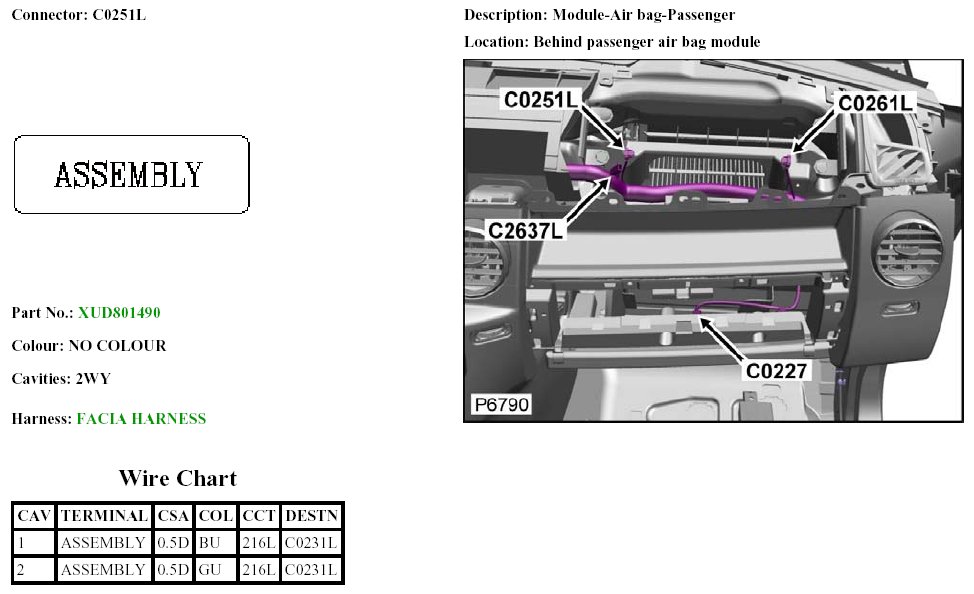 Connector: C0251L

ASSEMBLY

Part No.: XUD801490

Colour: NO COLOUR

Cavities: 2WY

Harness: FACIA HARNESS

Wire Chart

| CAV | TERMINAL | CSA | COL | CCT | DESTN |
|---|---|---|---|---|---|
| 1 | ASSEMBLY | 0.5D | BU | 216L | C0231L |
| 2 | ASSEMBLY | 0.5D | GU | 216L | C0231L |

Description: Module-Air bag-Passenger

Location: Behind passenger air bag module

C0251L
C0261L
C2637L
C0227
P6790