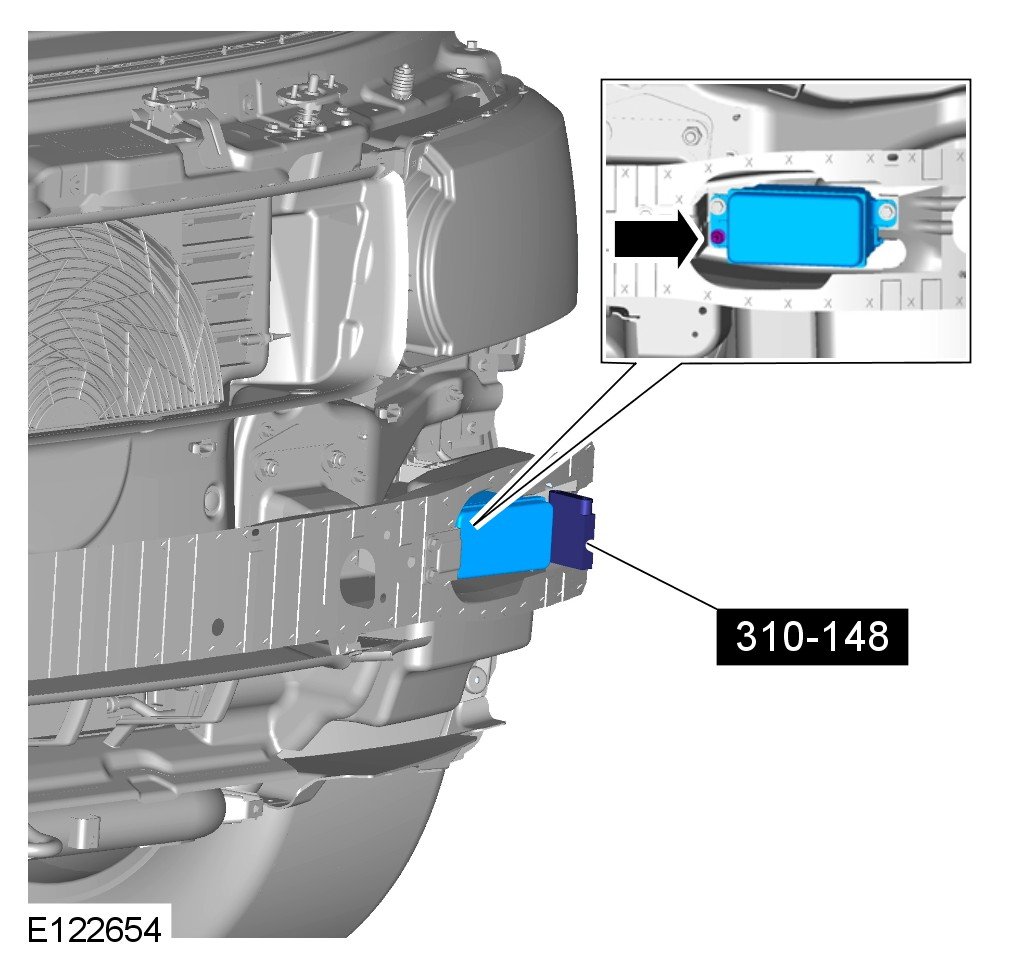 310-148

E122654