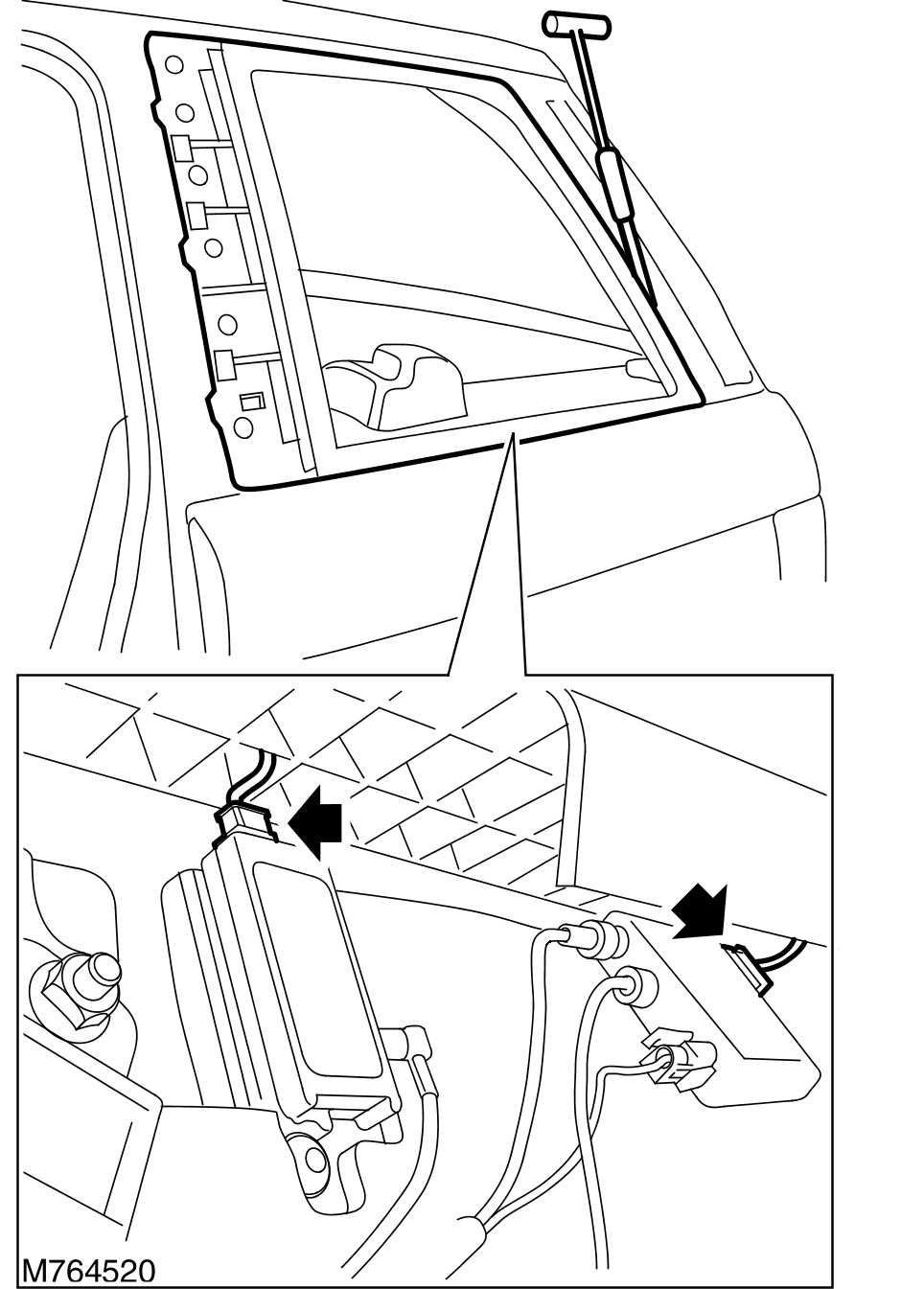 M764520