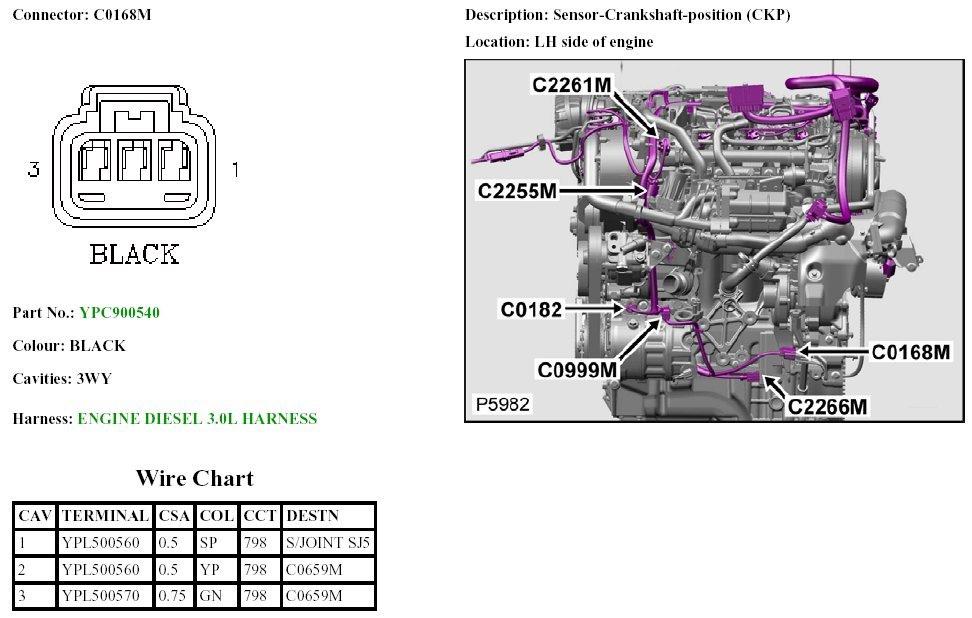 Connector: C0168M

3

1

BLACK

Part No.: YPC900540

Colour: BLACK

Cavities: 3WY

Harness: ENGINE DIESEL 3.0L HARNESS

Wire Chart

| CAV | TERMINAL | CSA | COL | CCT | DESTN |
|---|---|---|---|---|---|
| 1 | YPL500560 | 0.5 | SP | 798 | S/JOINT SJ5 |
| 2 | YPL500560 | 0.5 | YP | 798 | C0659M |
| 3 | YPL500570 | 0.75 | GN | 798 | C0659M |

Description: Sensor-Crankshaft-position (CKP)

Location: LH side of engine

C2261M

C2255M

C0182

C0999M

C0168M

C2266M

P5982