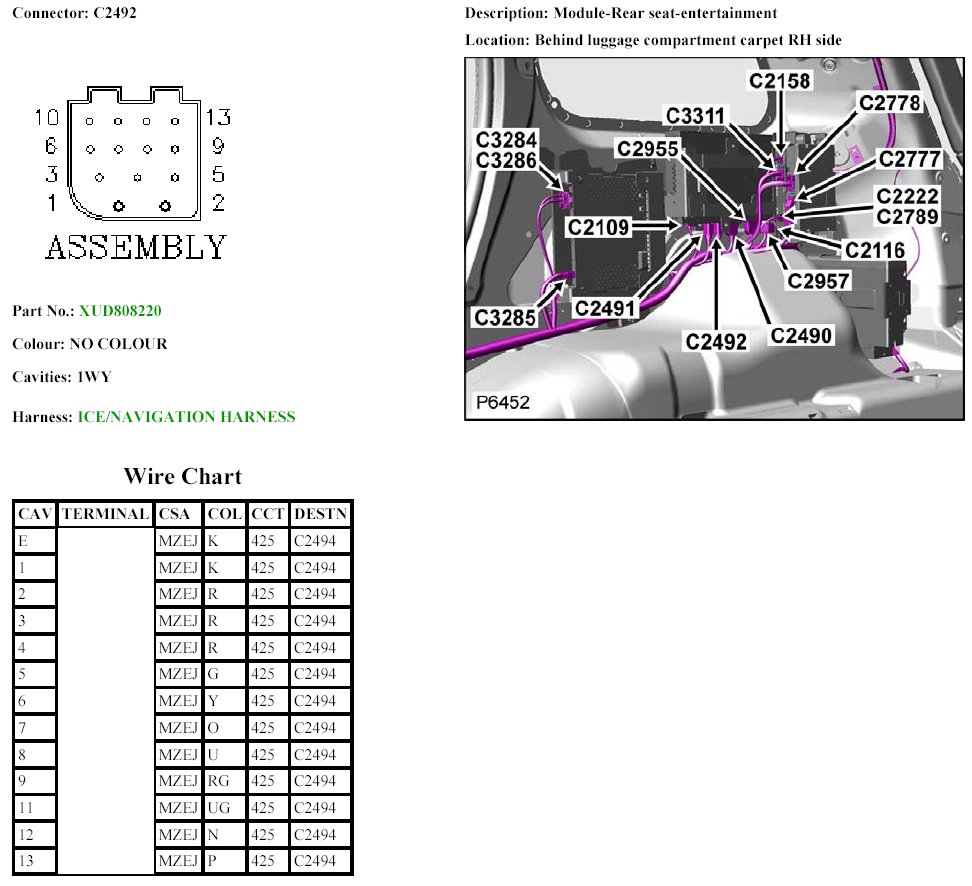 Connector: C2492

10 13
6 9
3 5
1 2
ASSEMBLY

Part No.: XUD808220

Colour: NO COLOUR

Cavities: 1WY

Harness: ICE/NAVIGATION HARNESS

Description: Module-Rear seat-entertainment

Location: Behind luggage compartment carpet RH side

C2158
C3311
C2778
C3284
C3286
C2955
C2777
C2222
C2789
C2109
C2116
C2957
C3285
C2491
C2492
C2490
P6452

Wire Chart

| CAV | TERMINAL | CSA | COL | CCT | DESTN |
|---|---|---|---|---|---|
| E | | MZEJ | K | 425 | C2494 |
| 1 | | MZEJ | K | 425 | C2494 |
| 2 | | MZEJ | R | 425 | C2494 |
| 3 | | MZEJ | R | 425 | C2494 |
| 4 | | MZEJ | R | 425 | C2494 |
| 5 | | MZEJ | G | 425 | C2494 |
| 6 | | MZEJ | Y | 425 | C2494 |
| 7 | | MZEJ | O | 425 | C2494 |
| 8 | | MZEJ | U | 425 | C2494 |
| 9 | | MZEJ | RG | 425 | C2494 |
| 11 | | MZEJ | UG | 425 | C2494 |
| 12 | | MZEJ | N | 425 | C2494 |
| 13 | | MZEJ | P | 425 | C2494 |