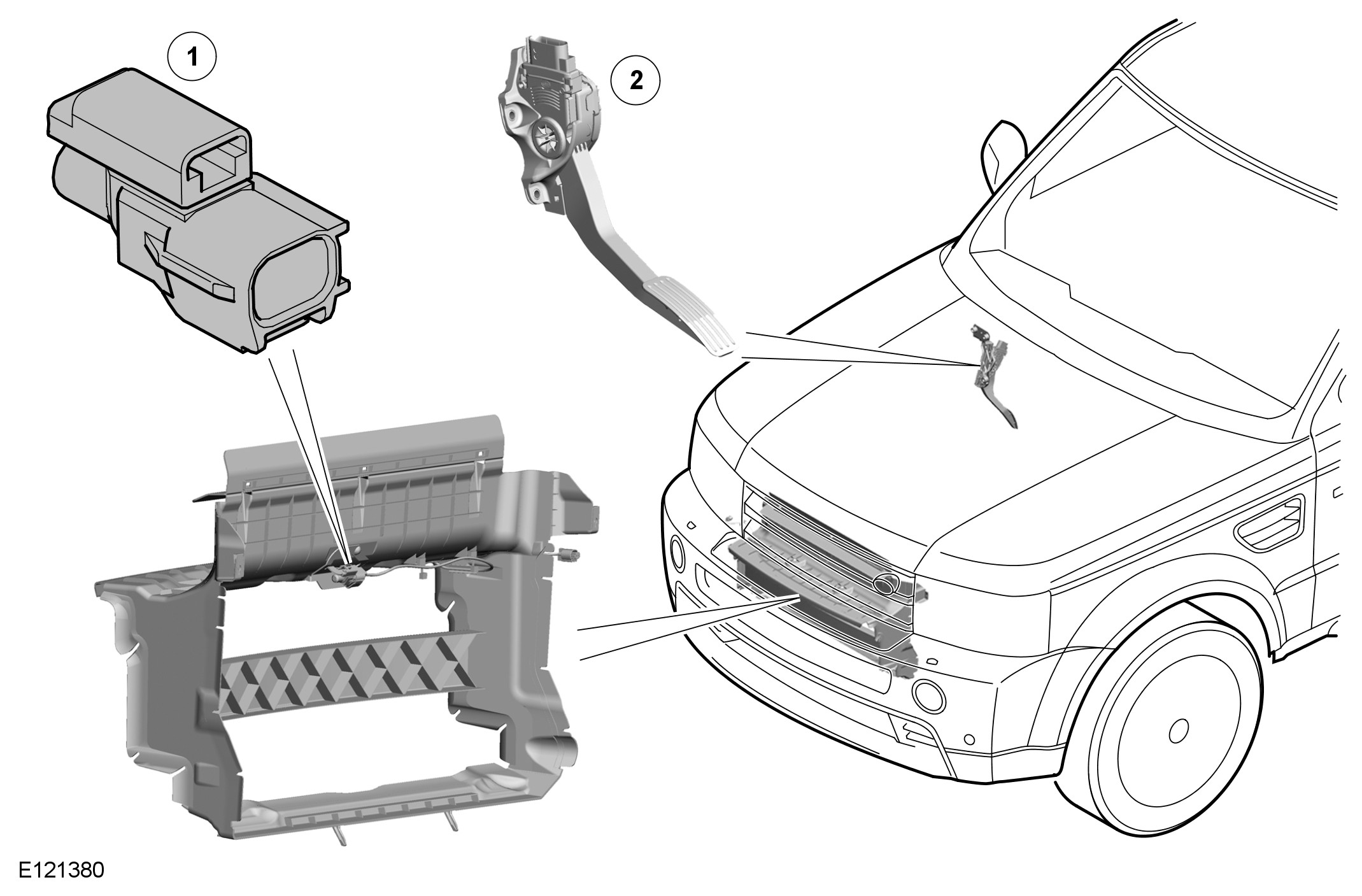 1

2

E121380