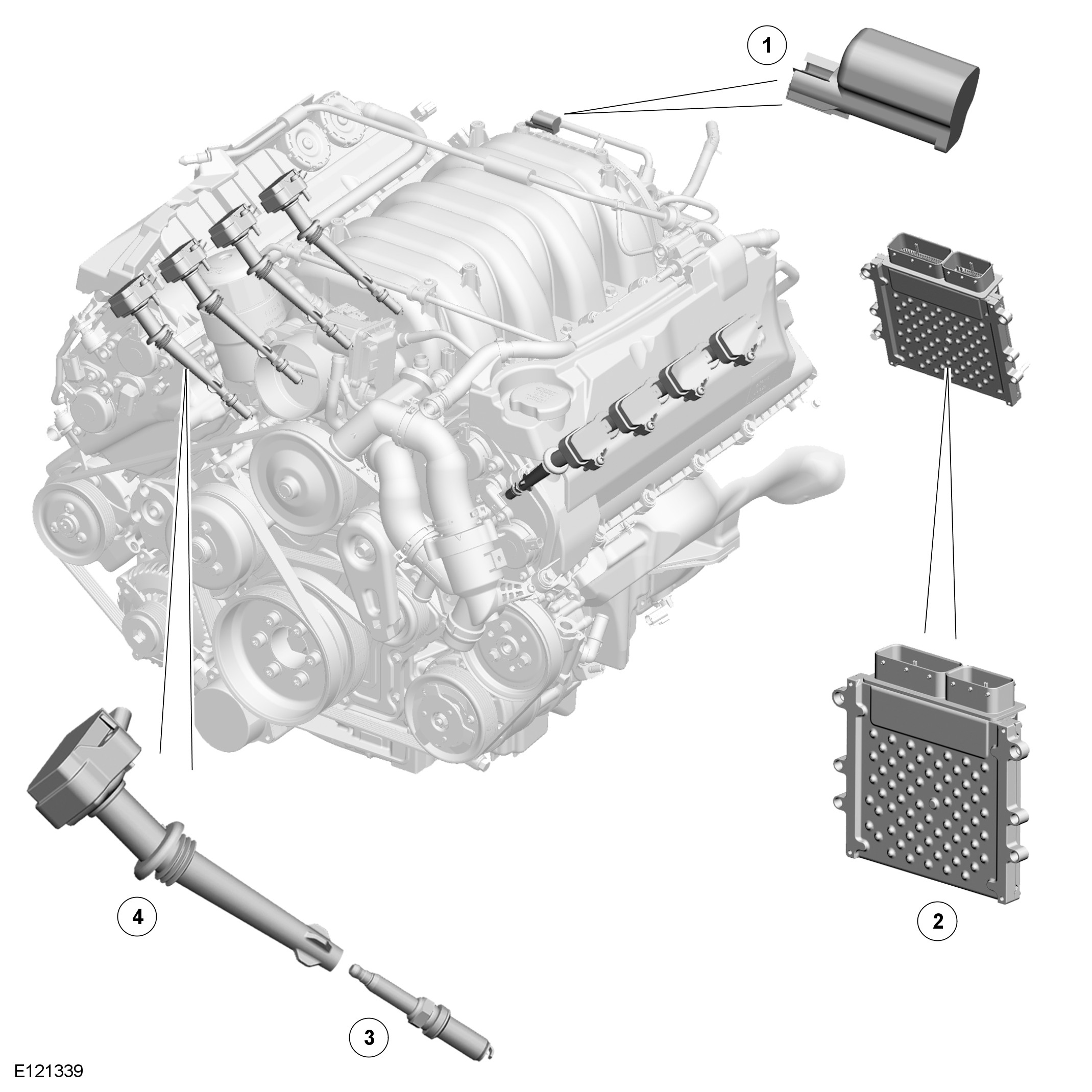 1

2

4

3

E121339