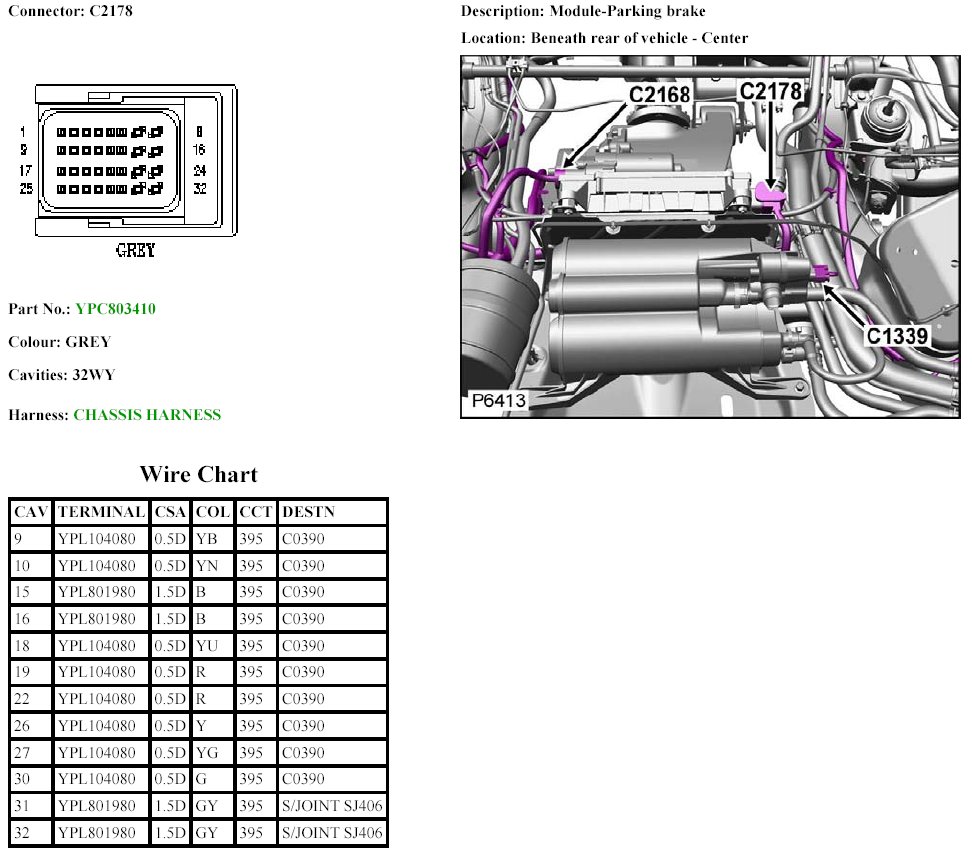 Connector: C2178

1 9 17 25
8 16 24 32
GREY

Part No.: YPC803410

Colour: GREY

Cavities: 32WY

Harness: CHASSIS HARNESS

Description: Module-Parking brake

Location: Beneath rear of vehicle - Center

C2168
C2178
C1339
P6413

Wire Chart

| CAV | TERMINAL | CSA | COL | CCT | DESTN |
|---|---|---|---|---|---|
| 9 | YPL104080 | 0.5D | YB | 395 | C0390 |
| 10 | YPL104080 | 0.5D | YN | 395 | C0390 |
| 15 | YPL801980 | 1.5D | B | 395 | C0390 |
| 16 | YPL801980 | 1.5D | B | 395 | C0390 |
| 18 | YPL104080 | 0.5D | YU | 395 | C0390 |
| 19 | YPL104080 | 0.5D | R | 395 | C0390 |
| 22 | YPL104080 | 0.5D | R | 395 | C0390 |
| 26 | YPL104080 | 0.5D | Y | 395 | C0390 |
| 27 | YPL104080 | 0.5D | YG | 395 | C0390 |
| 30 | YPL104080 | 0.5D | G | 395 | C0390 |
| 31 | YPL801980 | 1.5D | GY | 395 | S/JOINT SJ406 |
| 32 | YPL801980 | 1.5D | GY | 395 | S/JOINT SJ406 |