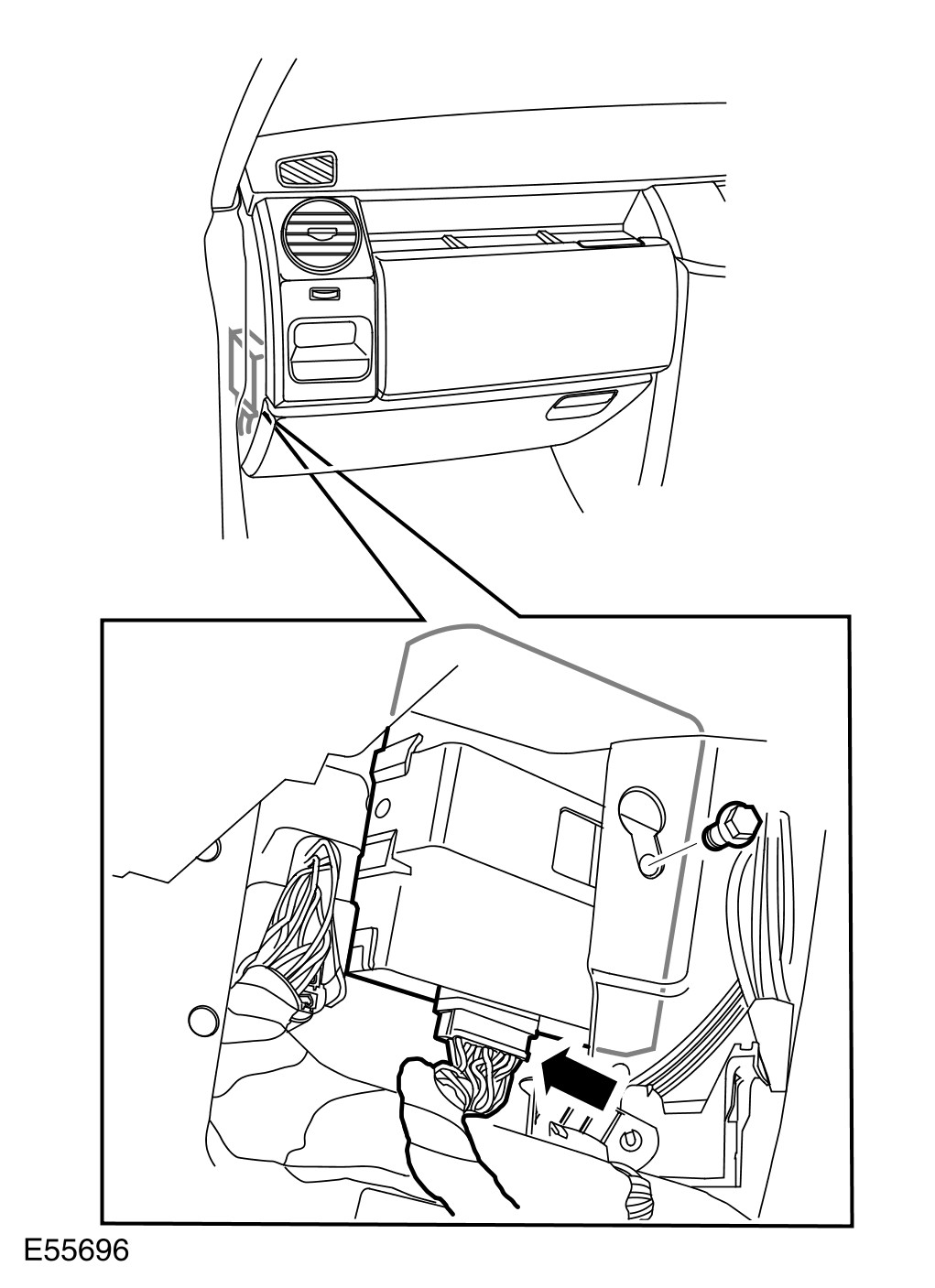 E55696