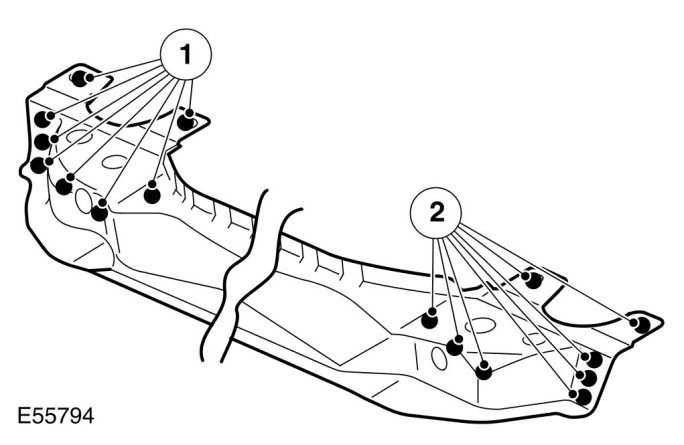 1

2

E55794