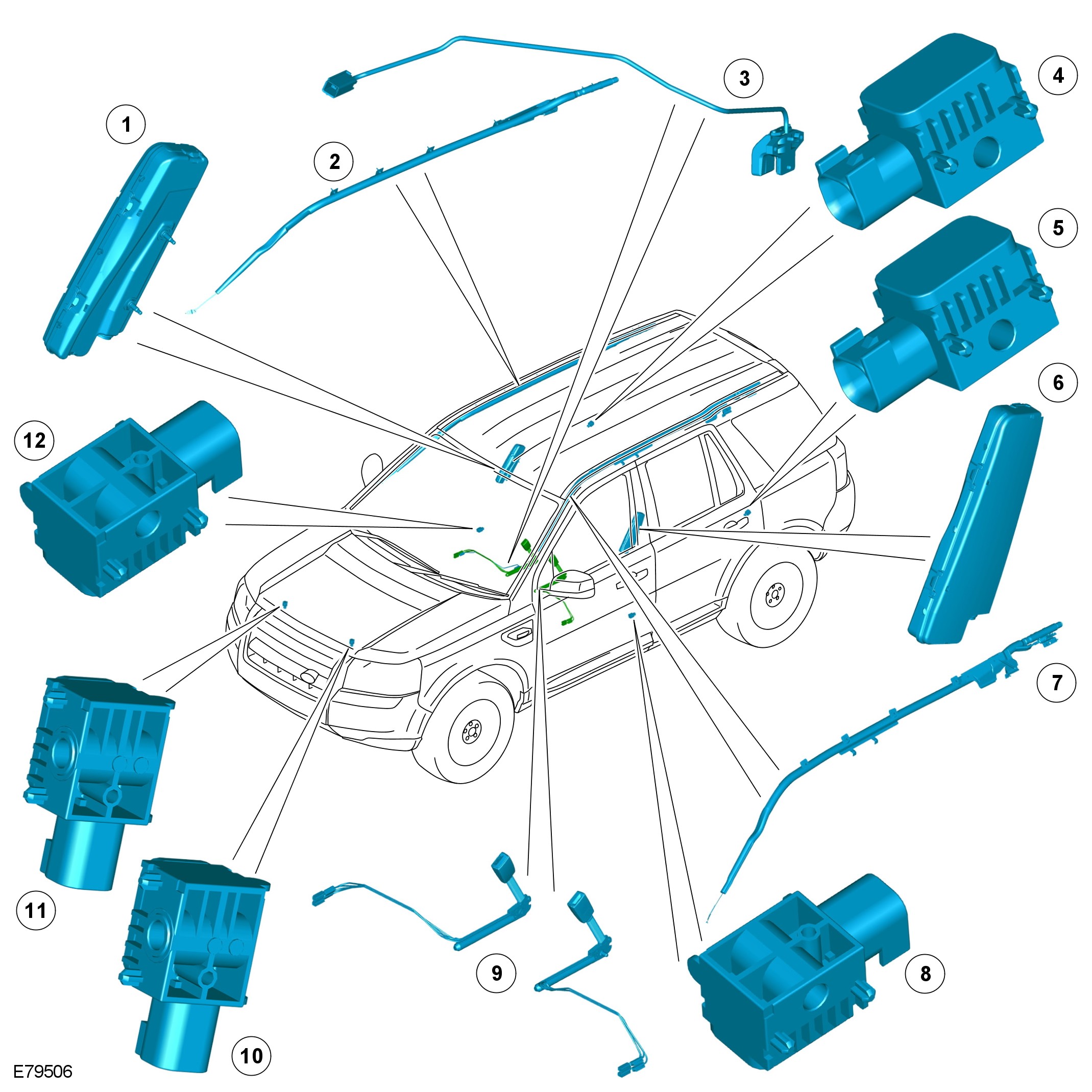 1
2
3
4
5
6
12
7
11
9
8
10
E79506