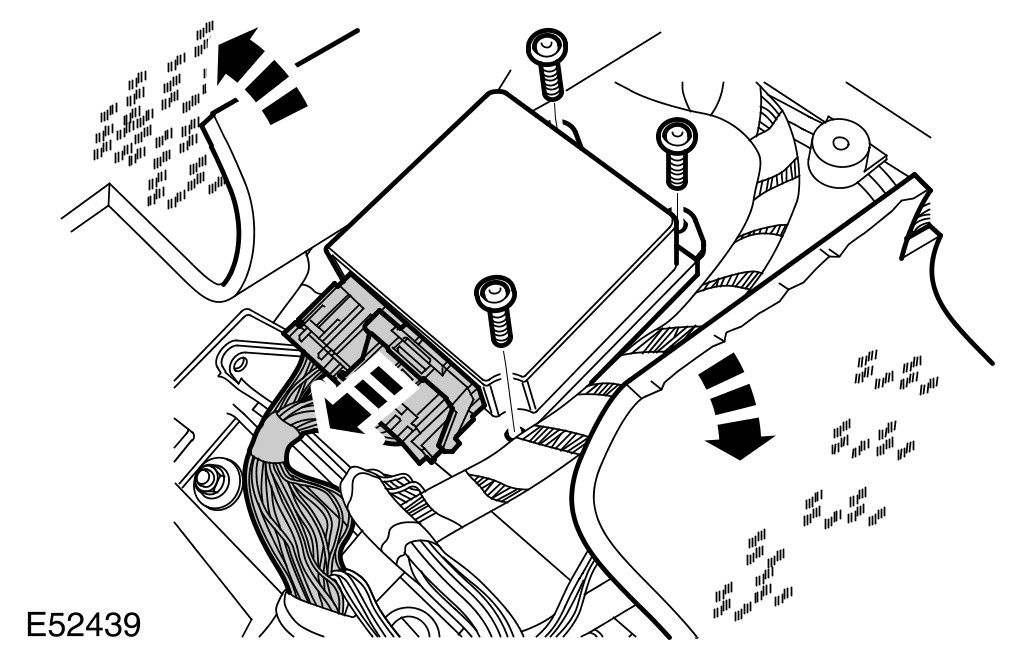 E52439