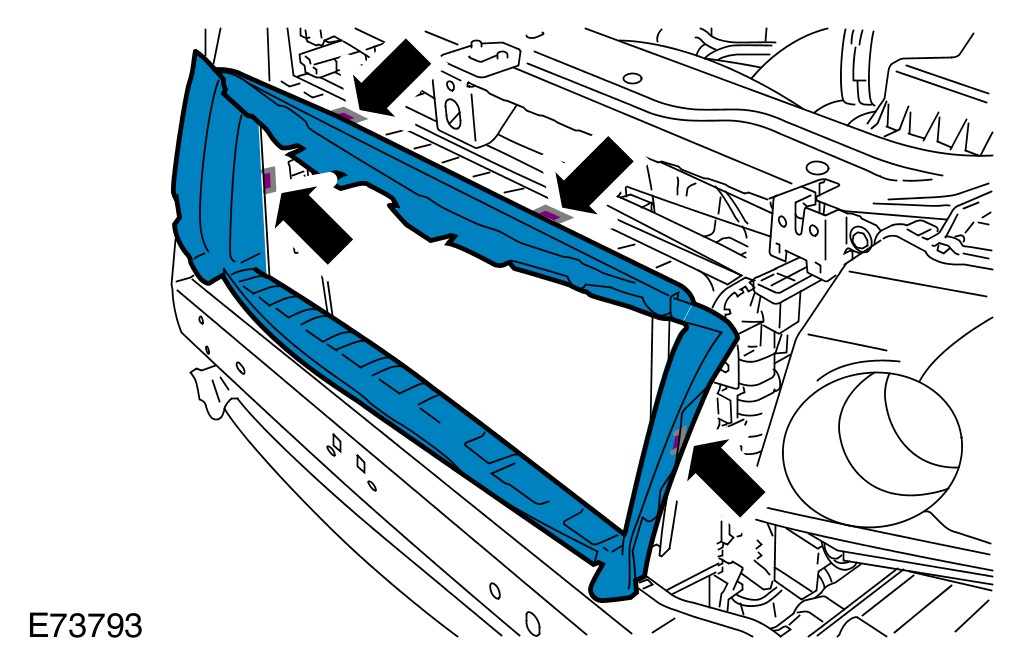 E73793