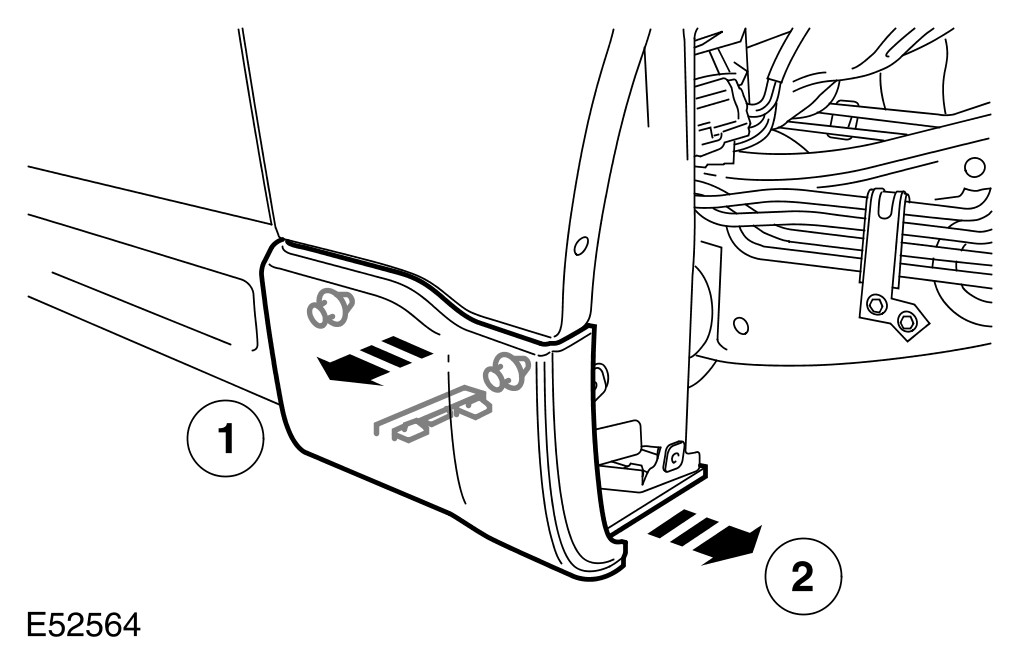 1

2

E52564