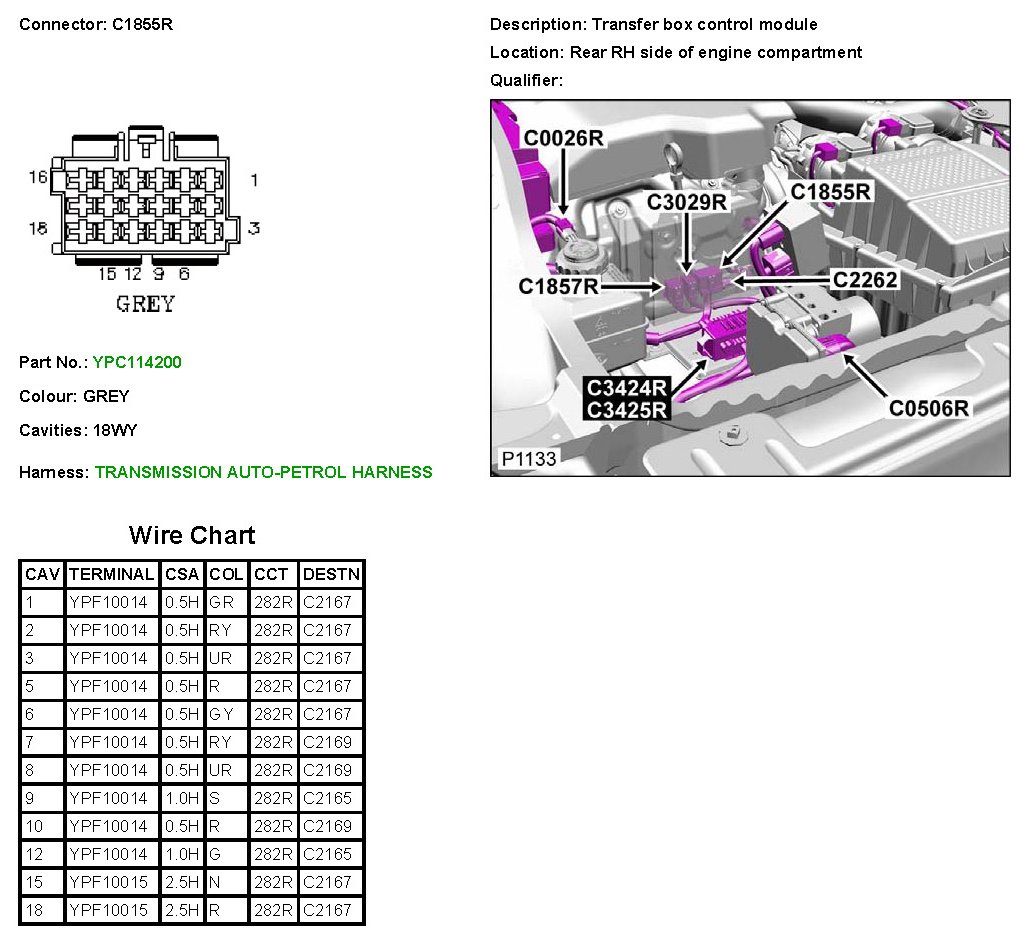 Connector: C1855R

16 1
18 3
15 12 9 6
GREY

Part No.: YPC114200

Colour: GREY

Cavities: 18WY

Harness: TRANSMISSION AUTO-PETROL HARNESS

Description: Transfer box control module

Location: Rear RH side of engine compartment

Qualifier:

C0026R
C3029R
C1855R
C1857R
C2262
C3424R
C3425R
C0506R
P1133

Wire Chart

| CAV | TERMINAL | CSA | COL | CCT | DESTN |
|---|---|---|---|---|---|
| 1 | YPF10014 | 0.5H | GR | 282R | C2167 |
| 2 | YPF10014 | 0.5H | RY | 282R | C2167 |
| 3 | YPF10014 | 0.5H | UR | 282R | C2167 |
| 5 | YPF10014 | 0.5H | R | 282R | C2167 |
| 6 | YPF10014 | 0.5H | GY | 282R | C2167 |
| 7 | YPF10014 | 0.5H | RY | 282R | C2169 |
| 8 | YPF10014 | 0.5H | UR | 282R | C2169 |
| 9 | YPF10014 | 1.0H | S | 282R | C2165 |
| 10 | YPF10014 | 0.5H | R | 282R | C2169 |
| 12 | YPF10014 | 1.0H | G | 282R | C2165 |
| 15 | YPF10015 | 2.5H | N | 282R | C2167 |
| 18 | YPF10015 | 2.5H | R | 282R | C2167 |