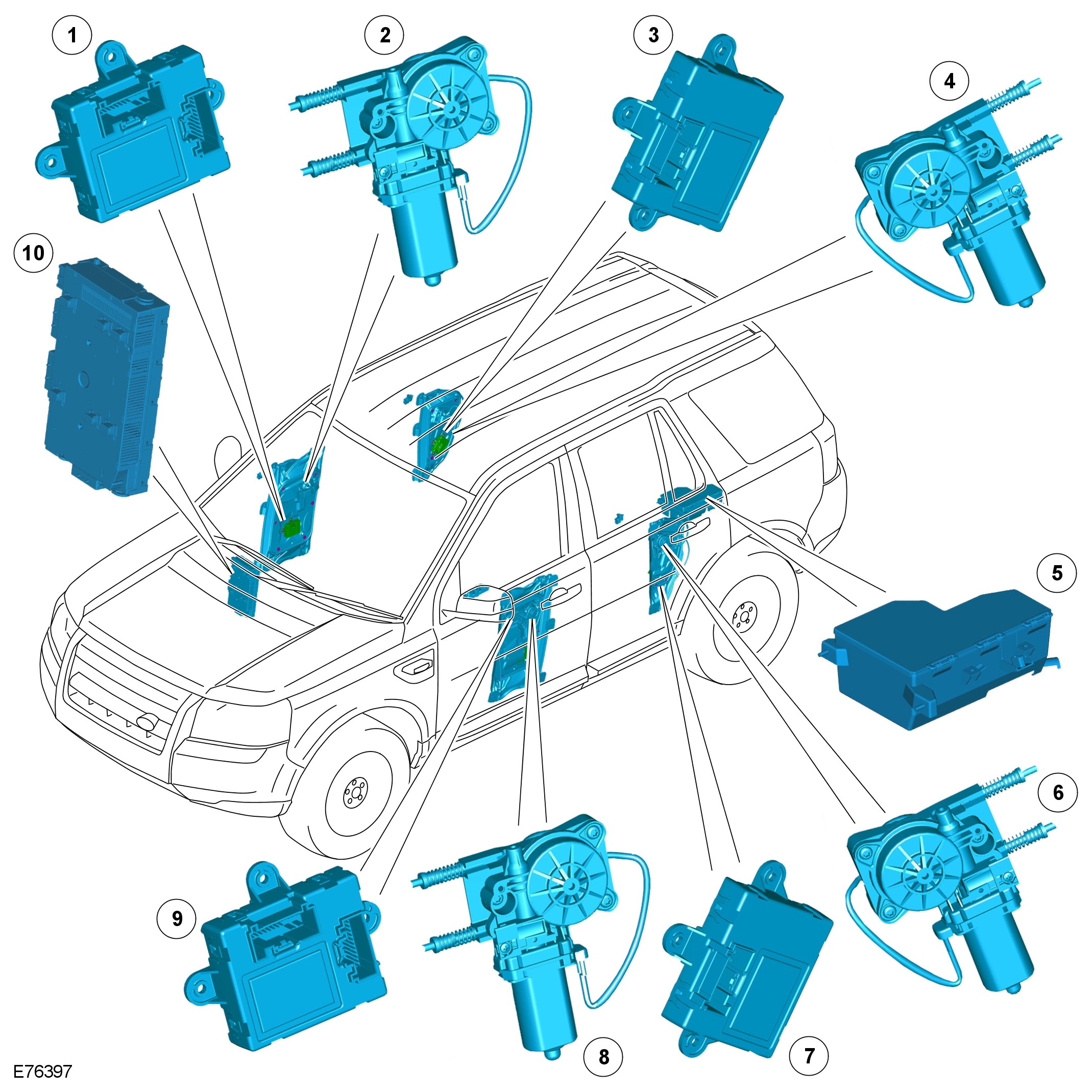 1
2
3
4
10
5
6
9
8
7
E76397