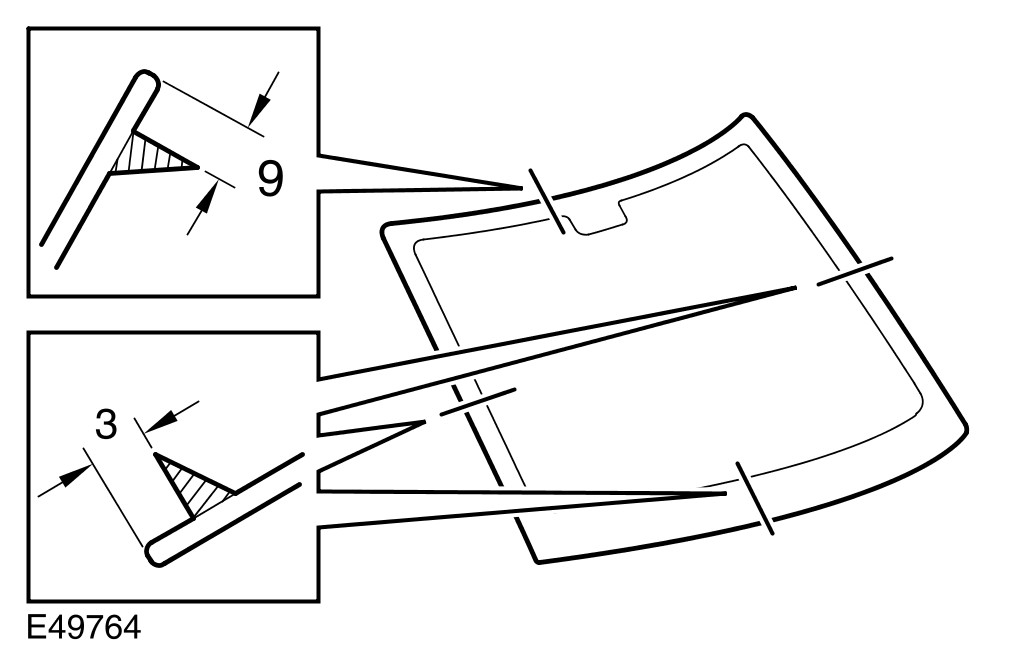 9

3

E49764