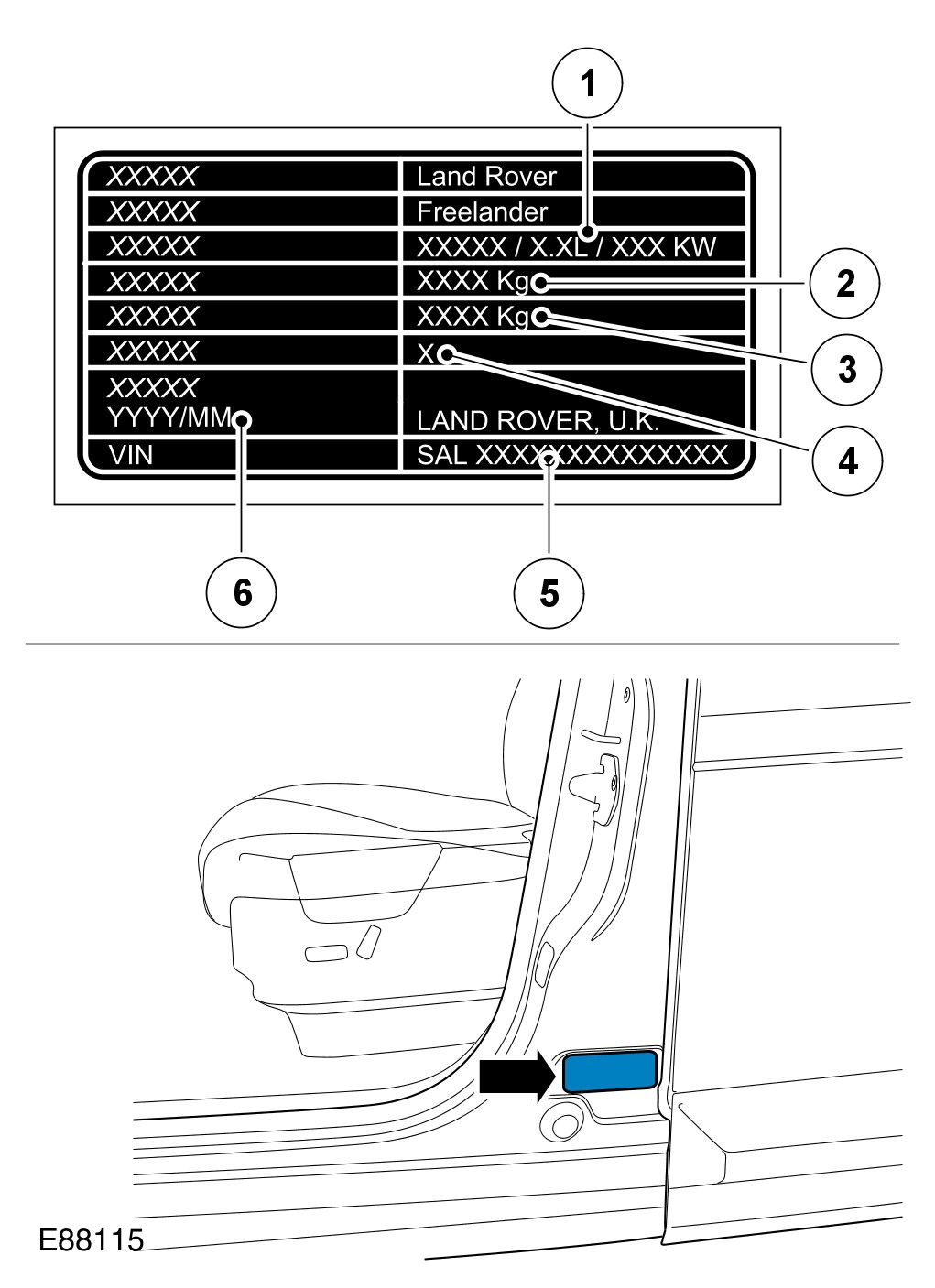 1

| XXXXX | Land Rover |
|---|---|
| XXXXX | Freelander |
| XXXXX | XXXXX / X.XL / XXX KW |
| XXXXX | XXXX Kg |
| XXXXX | XXXX Kg |
| XXXXX | X |
| XXXXX YYYY/MM | LAND ROVER, U.K. |
| VIN | SAL XXXXXXXXXXXXXX |

2
3
4
6
5

E88115