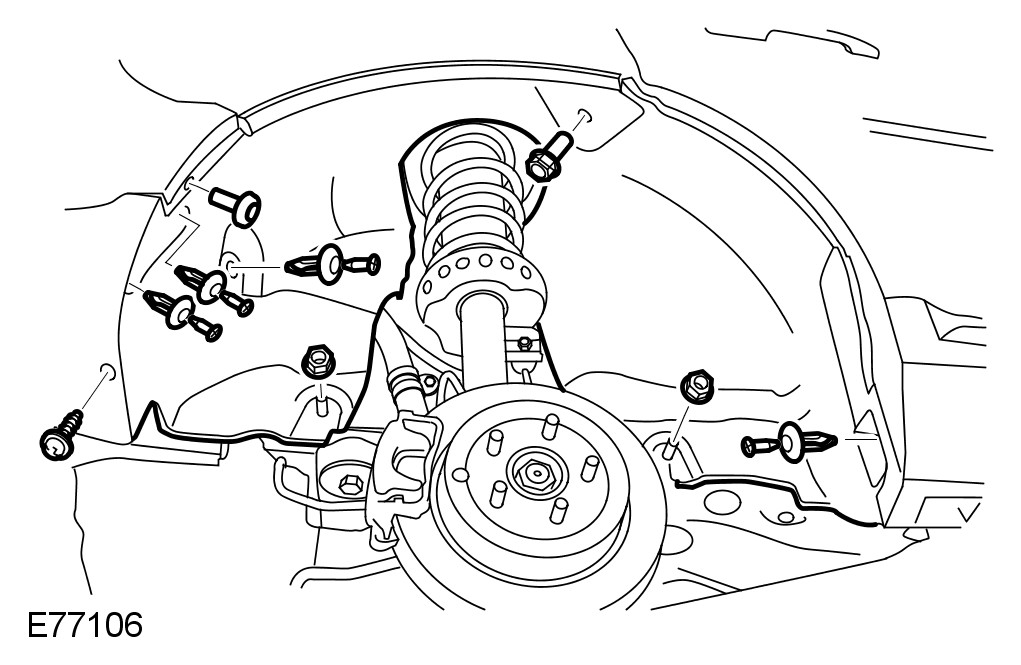 E77106