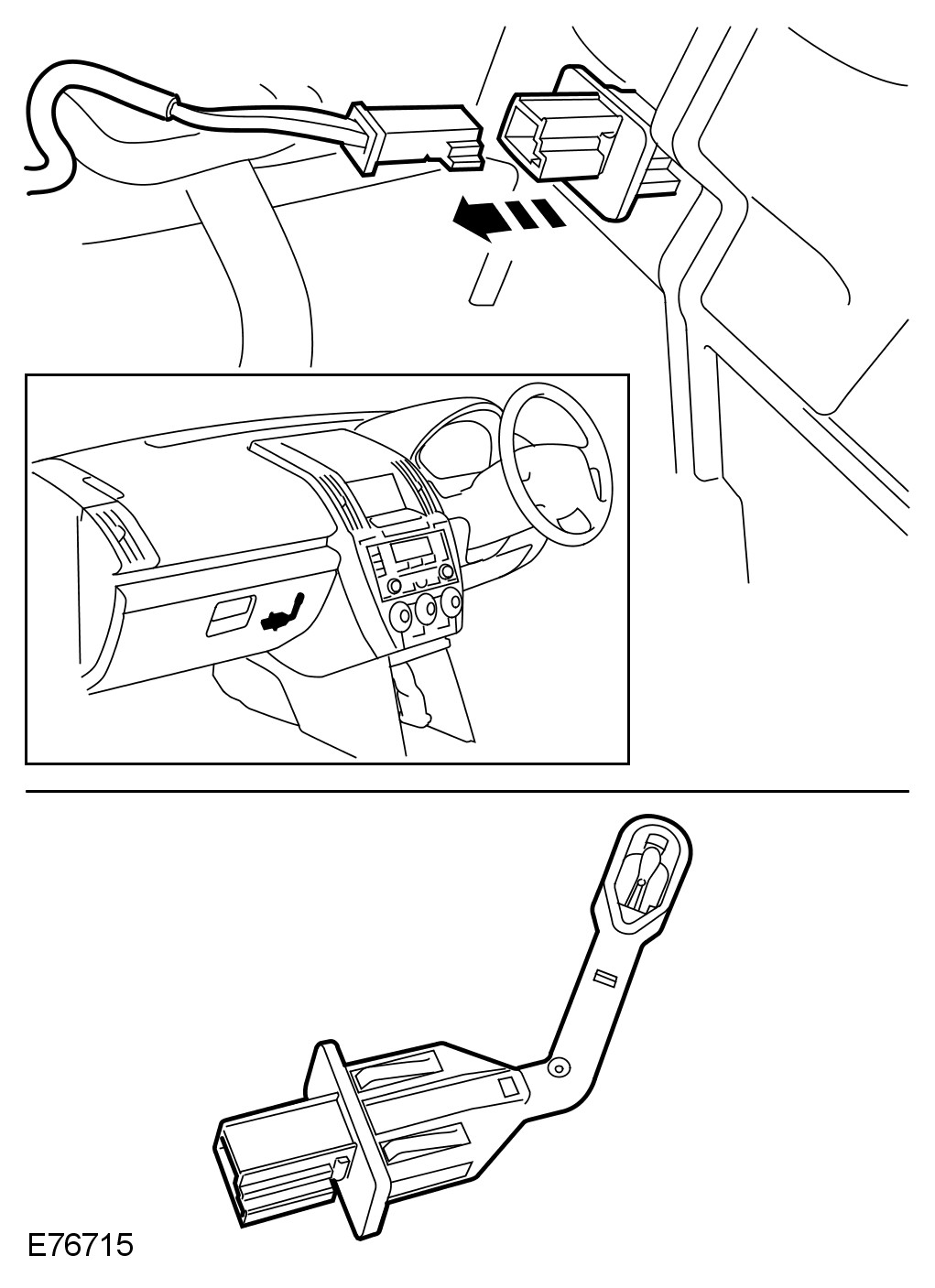 E76715