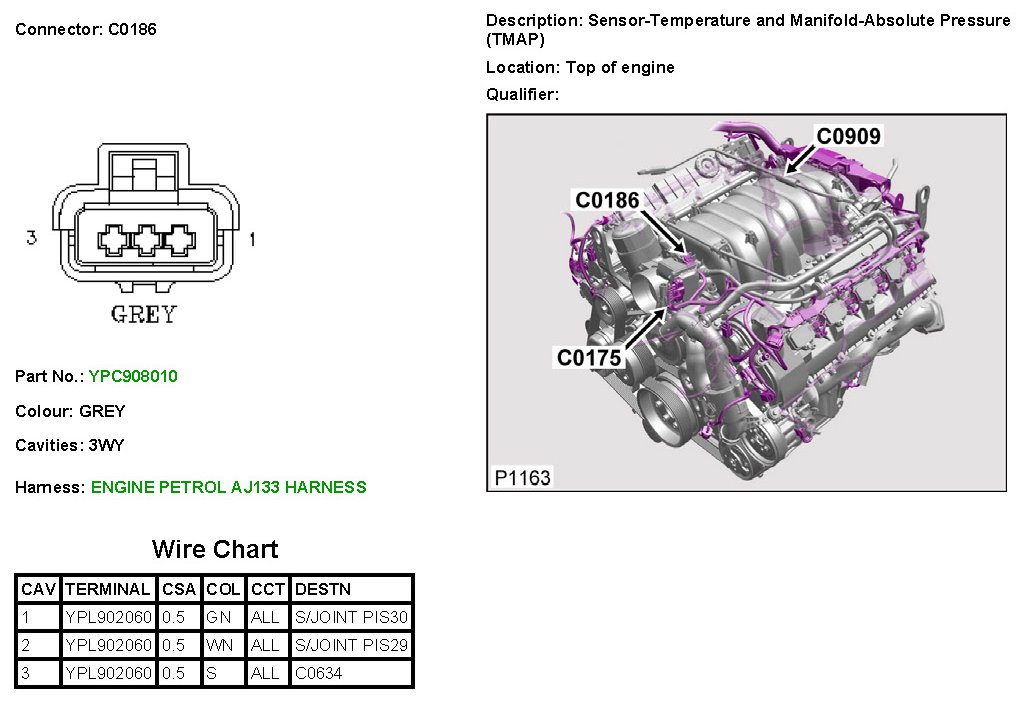 Connector: C0186

3 1

GREY

Part No.: YPC908010

Colour: GREY

Cavities: 3WY

Harness: ENGINE PETROL AJ133 HARNESS

Wire Chart

| CAV | TERMINAL | CSA | COL | CCT | DESTN |
|---|---|---|---|---|---|
| 1 | YPL902060 | 0.5 | GN | ALL | S/JOINT PIS30 |
| 2 | YPL902060 | 0.5 | WN | ALL | S/JOINT PIS29 |
| 3 | YPL902060 | 0.5 | S | ALL | C0634 |

Description: Sensor-Temperature and Manifold-Absolute Pressure (TMAP)

Location: Top of engine

Qualifier:

C0909

C0186

C0175

P1163