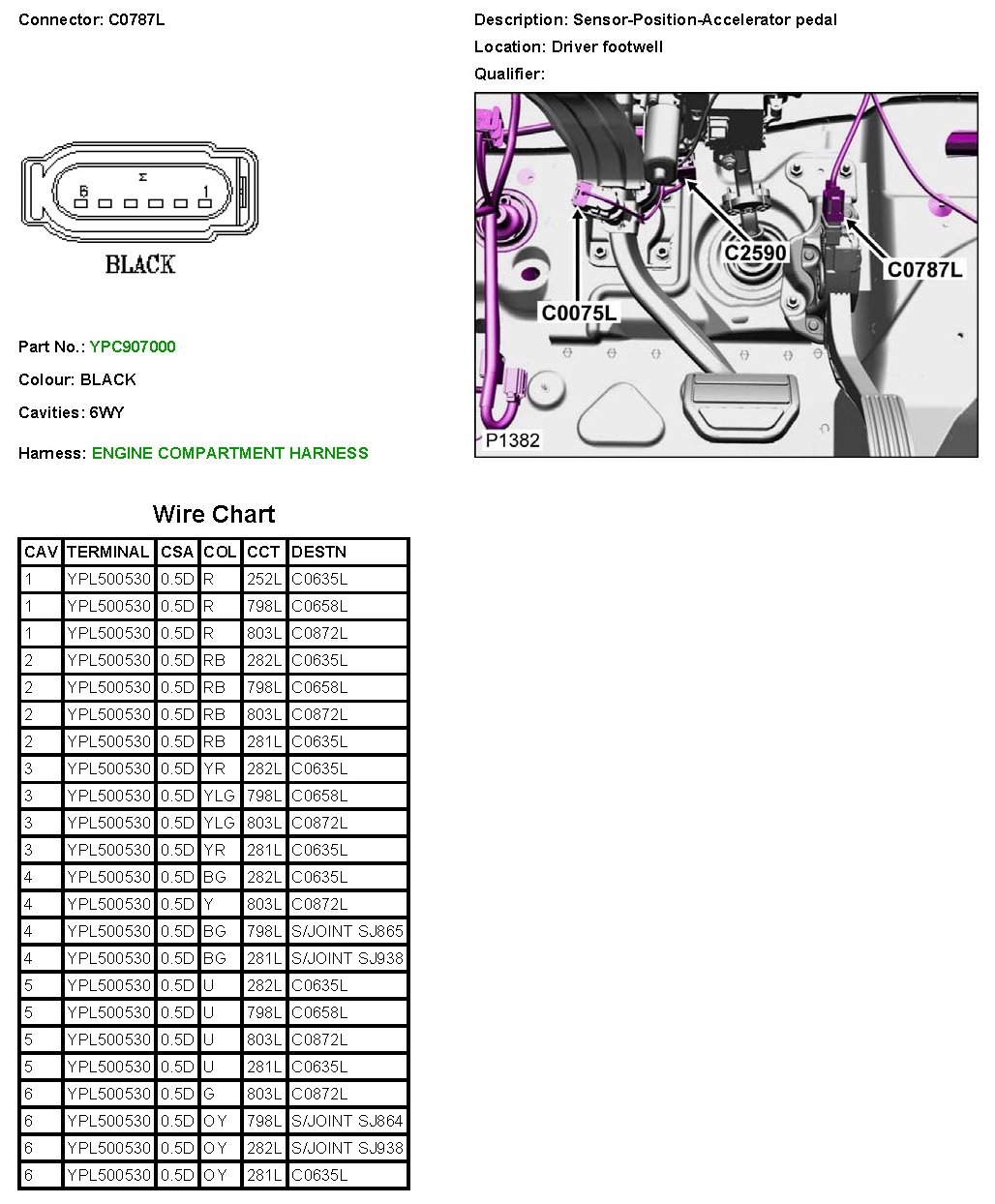 Connector: C0787L

6 Σ 1

BLACK

Part No.: YPC907000

Colour: BLACK

Cavities: 6WY

Harness: ENGINE COMPARTMENT HARNESS

Description: Sensor-Position-Accelerator pedal

Location: Driver footwell

Qualifier:

C2590

C0787L

C0075L

P1382

Wire Chart

| CAV | TERMINAL | CSA | COL | CCT | DESTN |
|---|---|---|---|---|---|
| 1 | YPL500530 | 0.5D | R | 252L | C0635L |
| 1 | YPL500530 | 0.5D | R | 798L | C0658L |
| 1 | YPL500530 | 0.5D | R | 803L | C0872L |
| 2 | YPL500530 | 0.5D | RB | 282L | C0635L |
| 2 | YPL500530 | 0.5D | RB | 798L | C0658L |
| 2 | YPL500530 | 0.5D | RB | 803L | C0872L |
| 2 | YPL500530 | 0.5D | RB | 281L | C0635L |
| 3 | YPL500530 | 0.5D | YR | 282L | C0635L |
| 3 | YPL500530 | 0.5D | YLG | 798L | C0658L |
| 3 | YPL500530 | 0.5D | YLG | 803L | C0872L |
| 3 | YPL500530 | 0.5D | YR | 281L | C0635L |
| 4 | YPL500530 | 0.5D | BG | 282L | C0635L |
| 4 | YPL500530 | 0.5D | Y | 803L | C0872L |
| 4 | YPL500530 | 0.5D | BG | 798L | S/JOINT SJ865 |
| 4 | YPL500530 | 0.5D | BG | 281L | S/JOINT SJ938 |
| 5 | YPL500530 | 0.5D | U | 282L | C0635L |
| 5 | YPL500530 | 0.5D | U | 798L | C0658L |
| 5 | YPL500530 | 0.5D | U | 803L | C0872L |
| 5 | YPL500530 | 0.5D | U | 281L | C0635L |
| 6 | YPL500530 | 0.5D | G | 803L | C0872L |
| 6 | YPL500530 | 0.5D | OY | 798L | S/JOINT SJ864 |
| 6 | YPL500530 | 0.5D | OY | 282L | S/JOINT SJ938 |
| 6 | YPL500530 | 0.5D | OY | 281L | C0635L |