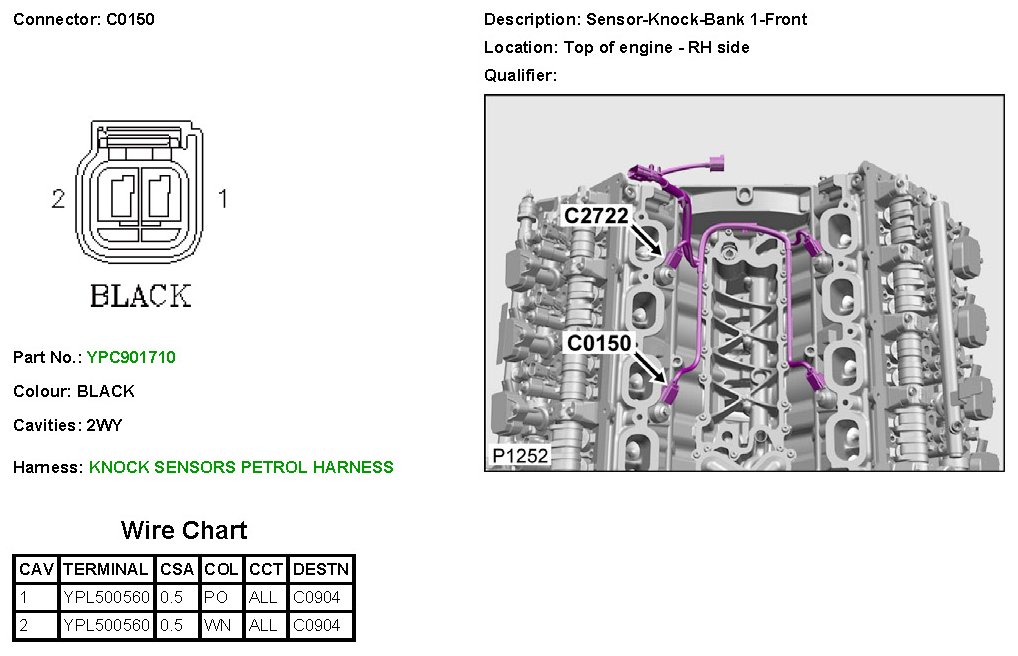 Connector: C0150

2 1

BLACK

Part No.: YPC901710

Colour: BLACK

Cavities: 2WY

Harness: KNOCK SENSORS PETROL HARNESS

Wire Chart

| CAV | TERMINAL | CSA | COL | CCT | DESTN |
|---|---|---|---|---|---|
| 1 | YPL500560 | 0.5 | PO | ALL | C0904 |
| 2 | YPL500560 | 0.5 | WN | ALL | C0904 |

Description: Sensor-Knock-Bank 1-Front

Location: Top of engine - RH side

Qualifier:

C2722

C0150

P1252