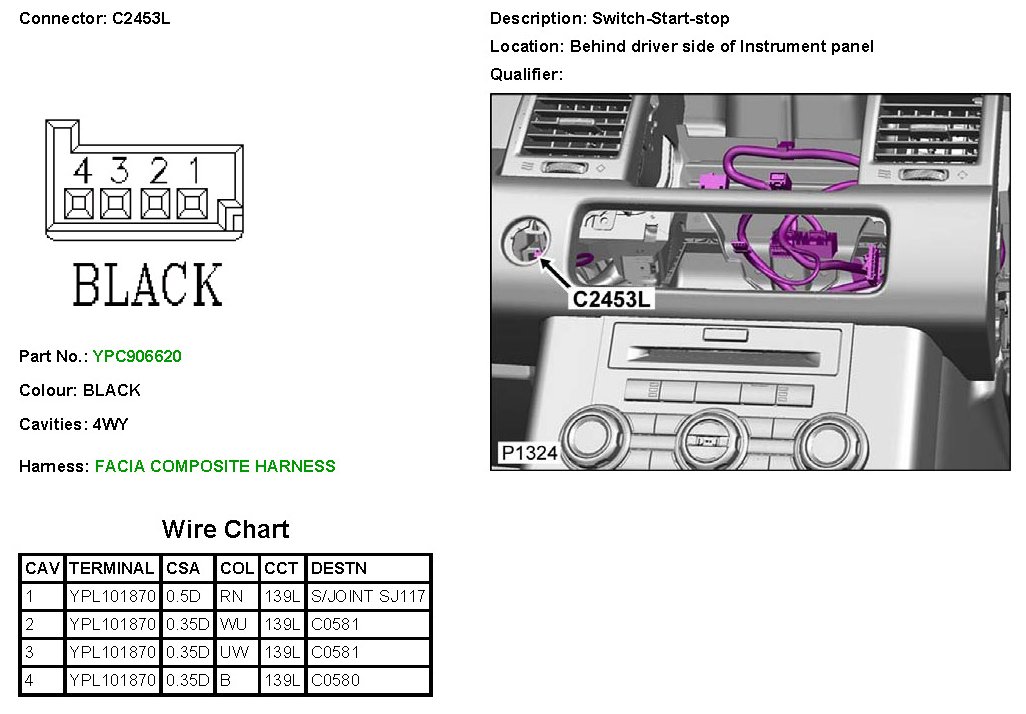 Connector: C2453L

4 3 2 1

BLACK

Part No.: YPC906620

Colour: BLACK

Cavities: 4WY

Harness: FACIA COMPOSITE HARNESS

Wire Chart

| CAV | TERMINAL | CSA | COL | CCT | DESTN |
|---|---|---|---|---|---|
| 1 | YPL101870 | 0.5D | RN | 139L | S/JOINT SJ117 |
| 2 | YPL101870 | 0.35D | WU | 139L | C0581 |
| 3 | YPL101870 | 0.35D | UW | 139L | C0581 |
| 4 | YPL101870 | 0.35D | B | 139L | C0580 |

Description: Switch-Start-stop

Location: Behind driver side of Instrument panel

Qualifier:

C2453L

P1324