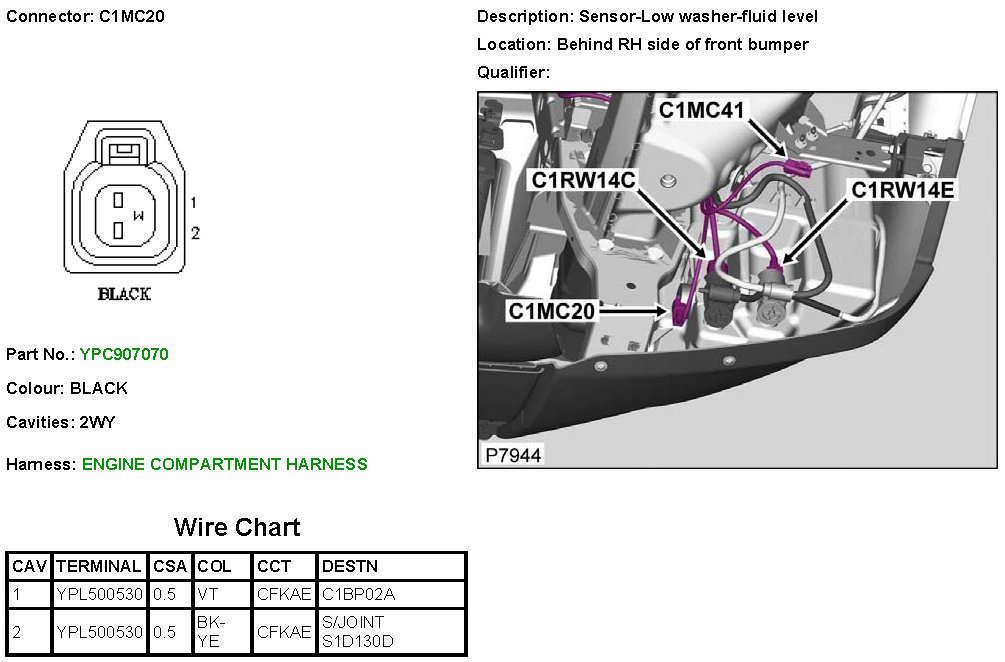 Connector: C1MC20

1
2
BLACK

Part No.: YPC907070

Colour: BLACK

Cavities: 2WY

Harness: ENGINE COMPARTMENT HARNESS

Description: Sensor-Low washer-fluid level

Location: Behind RH side of front bumper

Qualifier:

C1MC41
C1RW14C
C1RW14E
C1MC20
P7944

Wire Chart

| CAV | TERMINAL | CSA | COL | CCT | DESTN |
|---|---|---|---|---|---|
| 1 | YPL500530 | 0.5 | VT | CFKAE | C1BP02A |
| 2 | YPL500530 | 0.5 | BK-YE | CFKAE | S/JOINT S1D130D |