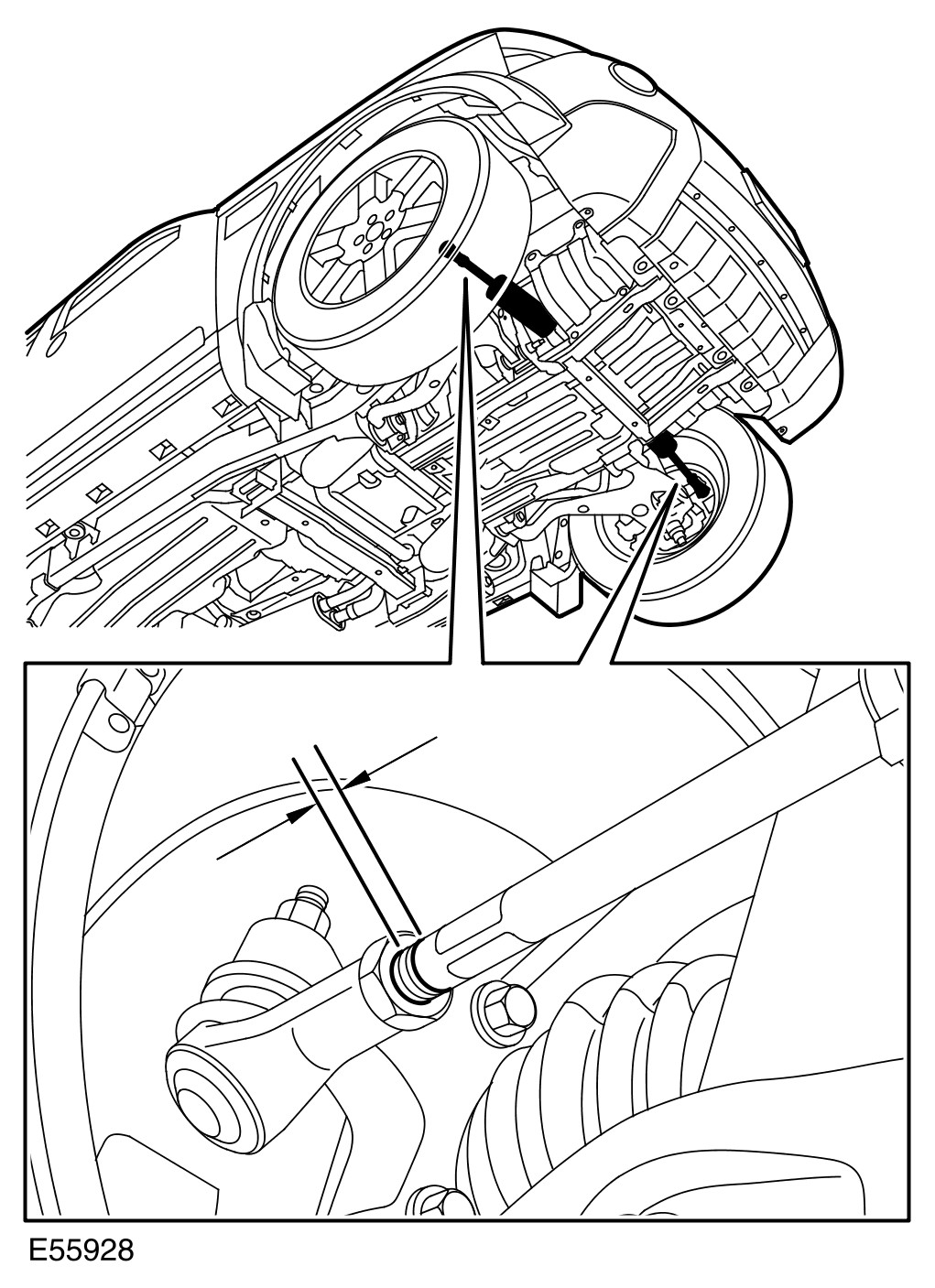 E55928