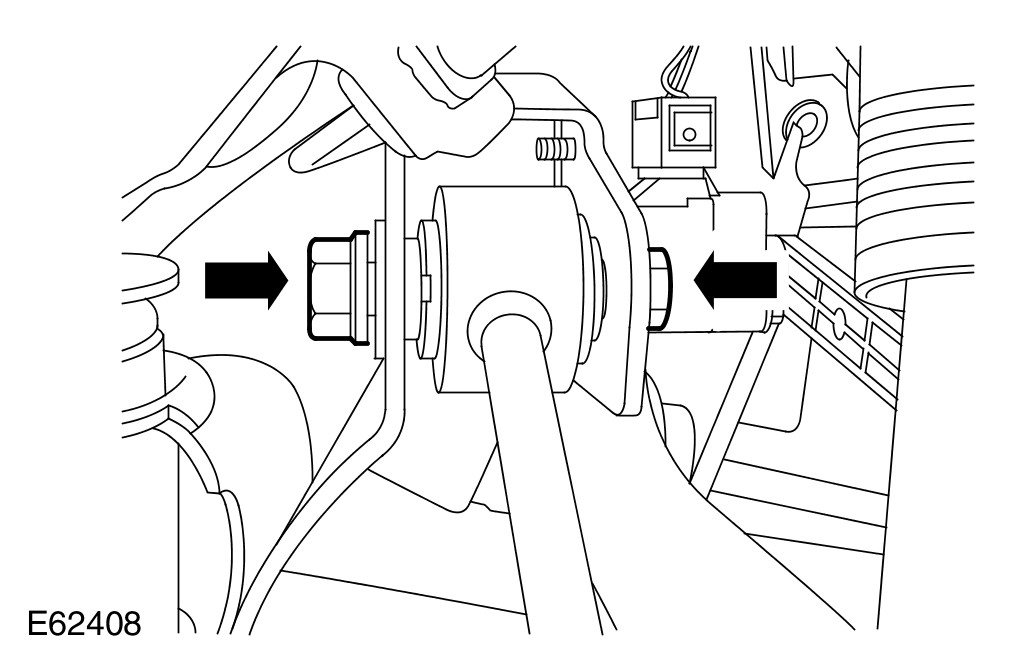 E62408