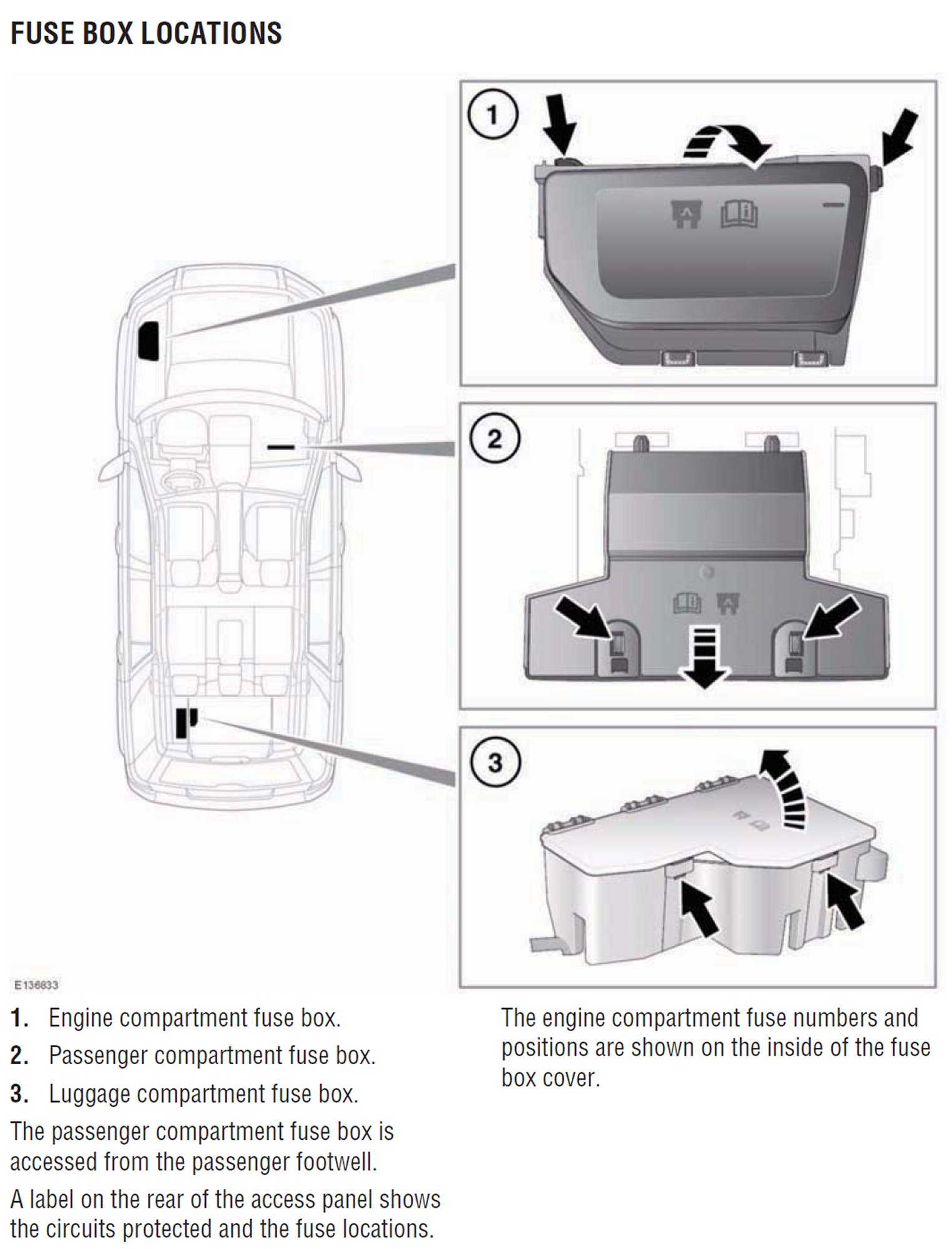 FUSE BOX LOCATIONS

1

2

3

E136833

1. Engine compartment fuse box.

2. Passenger compartment fuse box.

3. Luggage compartment fuse box.

The passenger compartment fuse box is accessed from the passenger footwell.

A label on the rear of the access panel shows the circuits protected and the fuse locations.

The engine compartment fuse numbers and positions are shown on the inside of the fuse box cover.