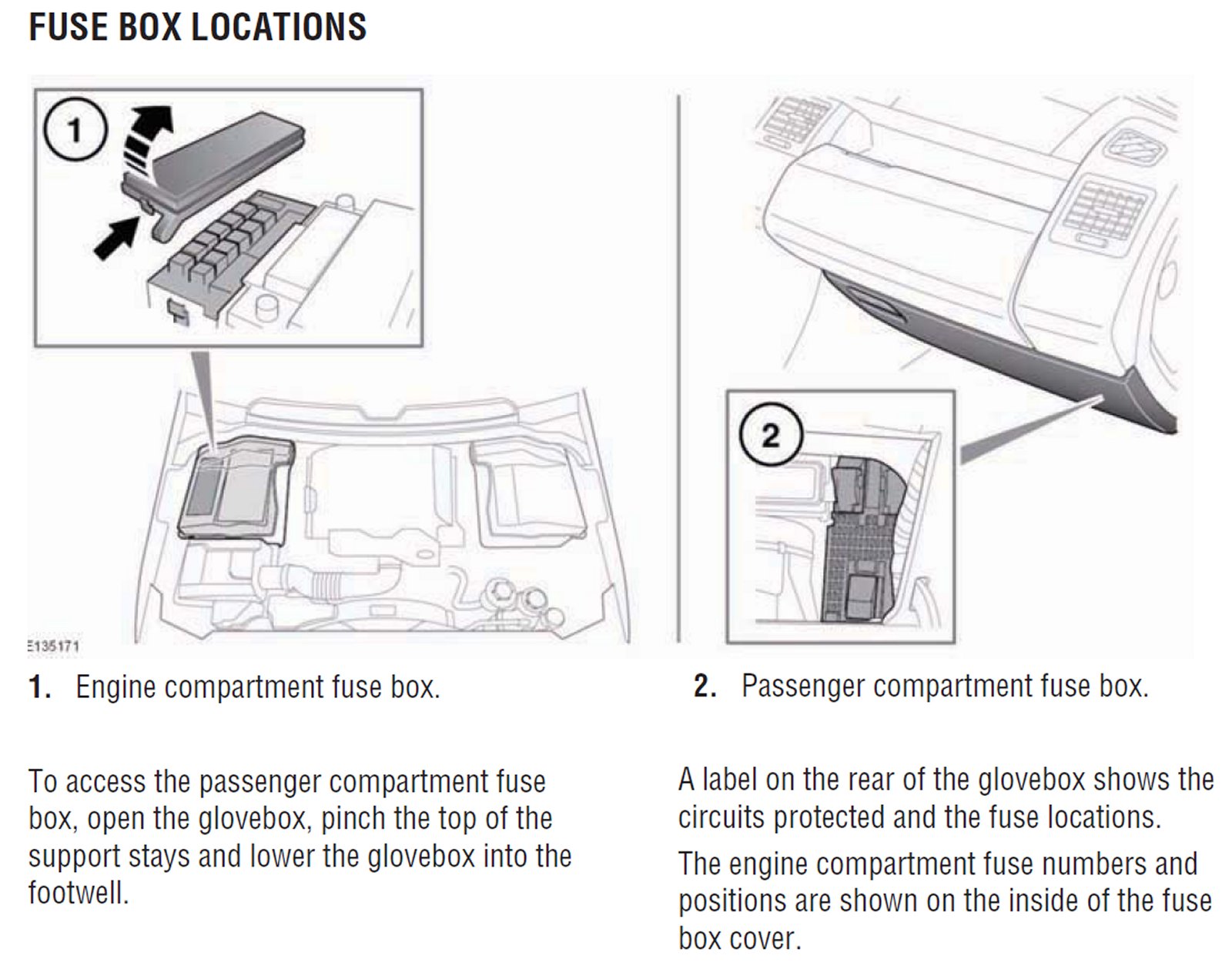 FUSE BOX LOCATIONS

1

2

E135171

1. Engine compartment fuse box.

2. Passenger compartment fuse box.

To access the passenger compartment fuse box, open the glovebox, pinch the top of the support stays and lower the glovebox into the footwell.

A label on the rear of the glovebox shows the circuits protected and the fuse locations.

The engine compartment fuse numbers and positions are shown on the inside of the fuse box cover.