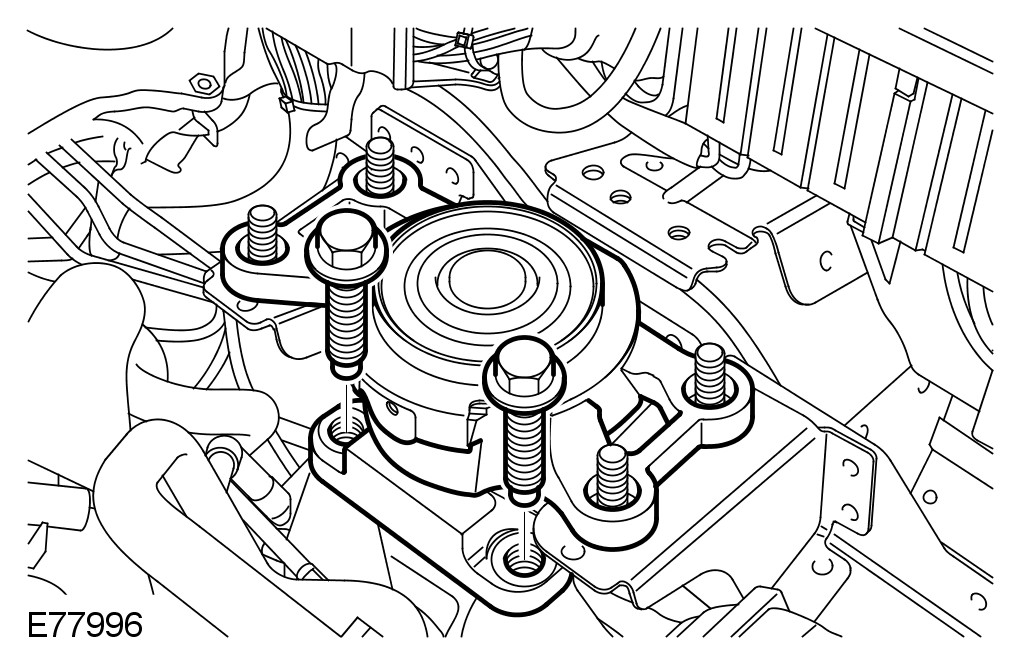 E77996