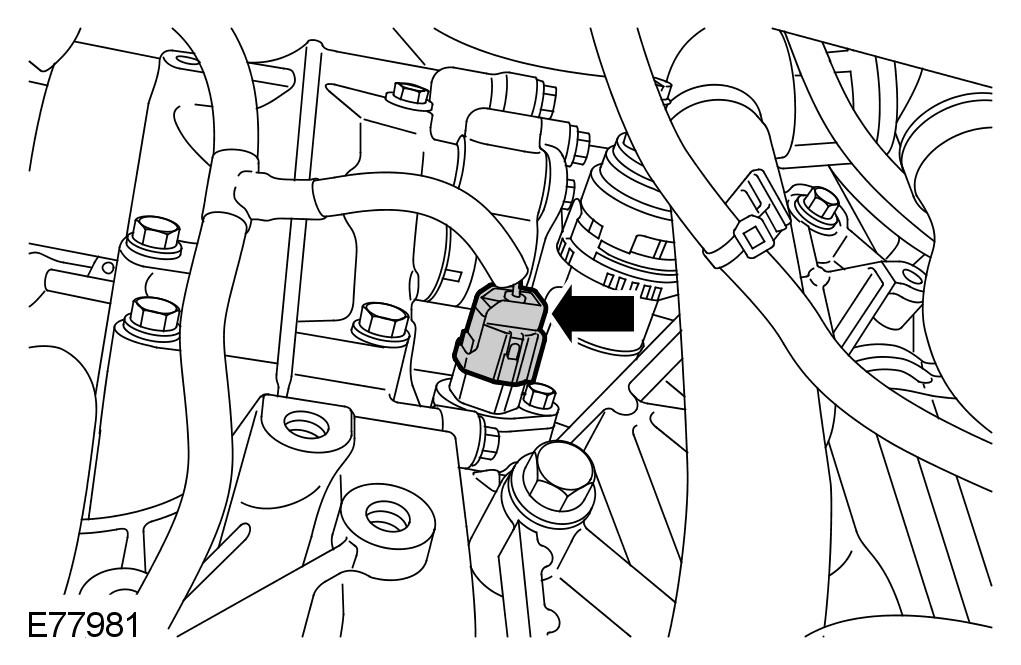 E77981