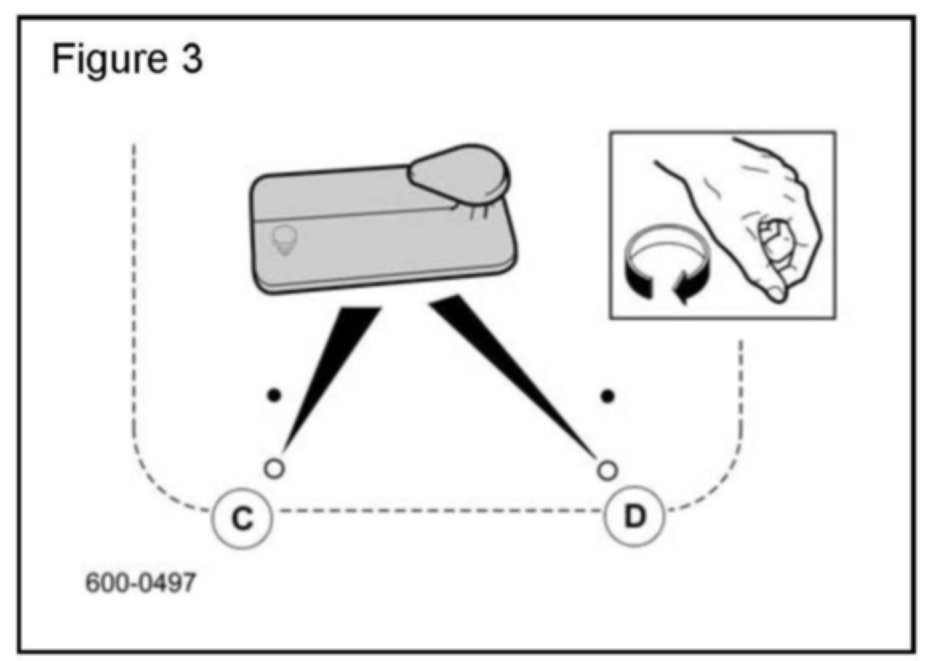 Figure 3

C

D

600-0497