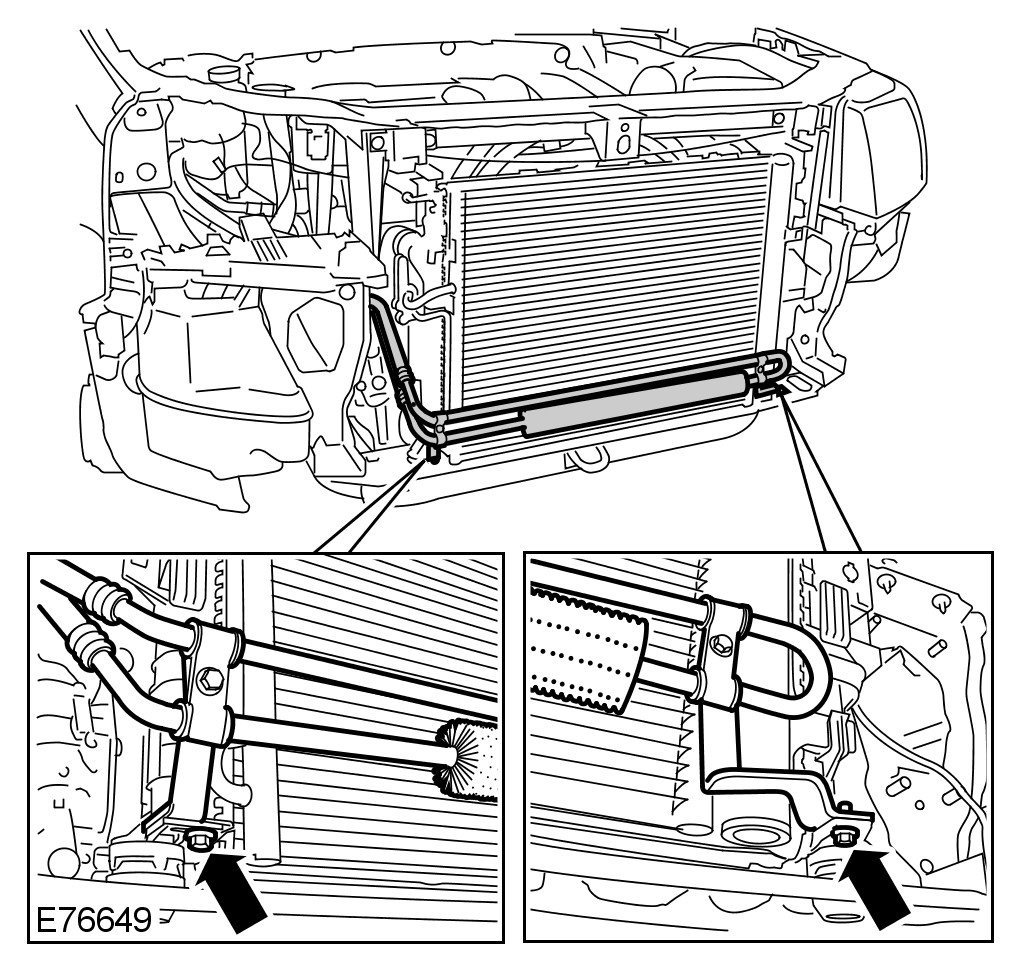 E76649