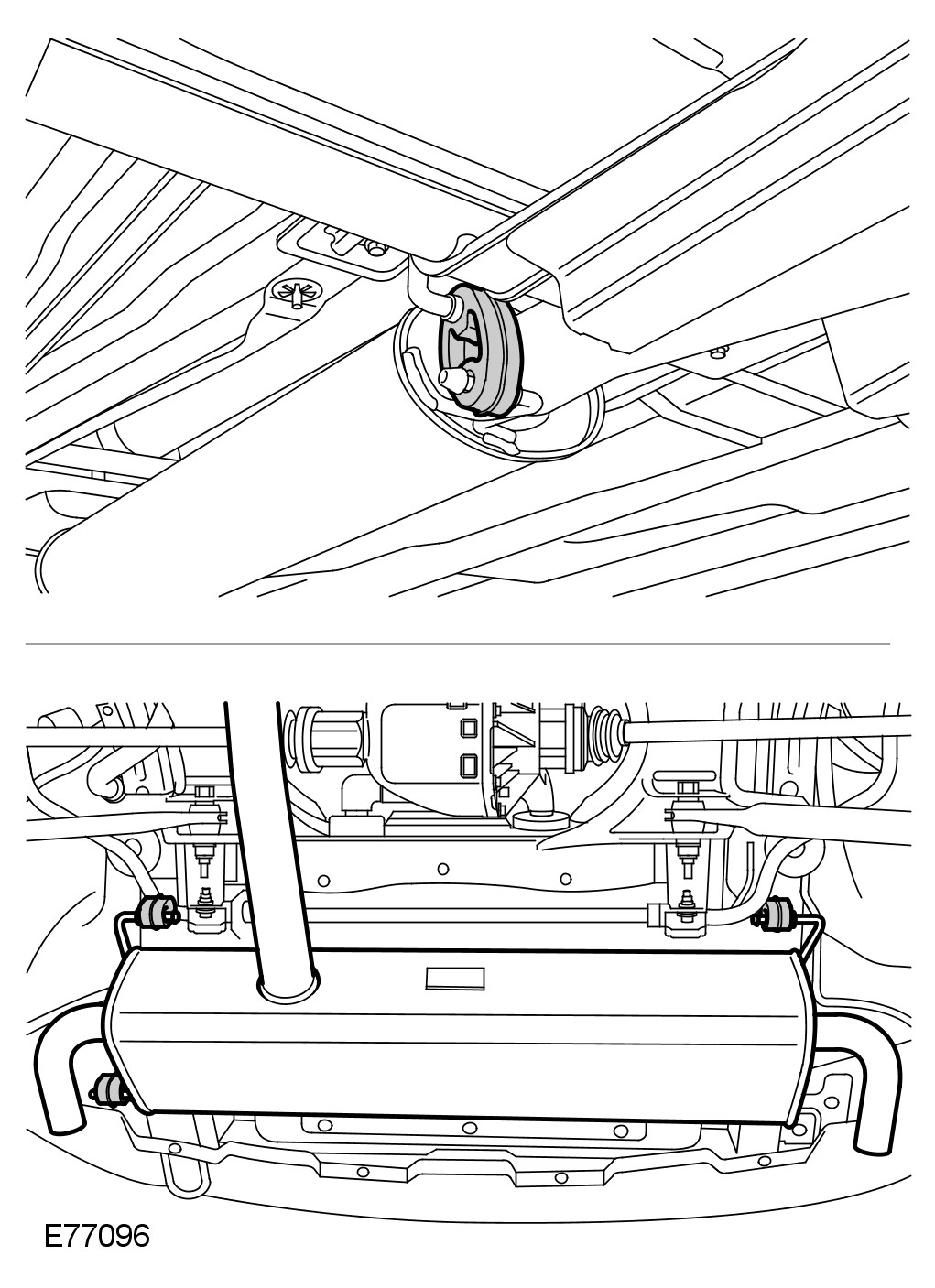 E77096