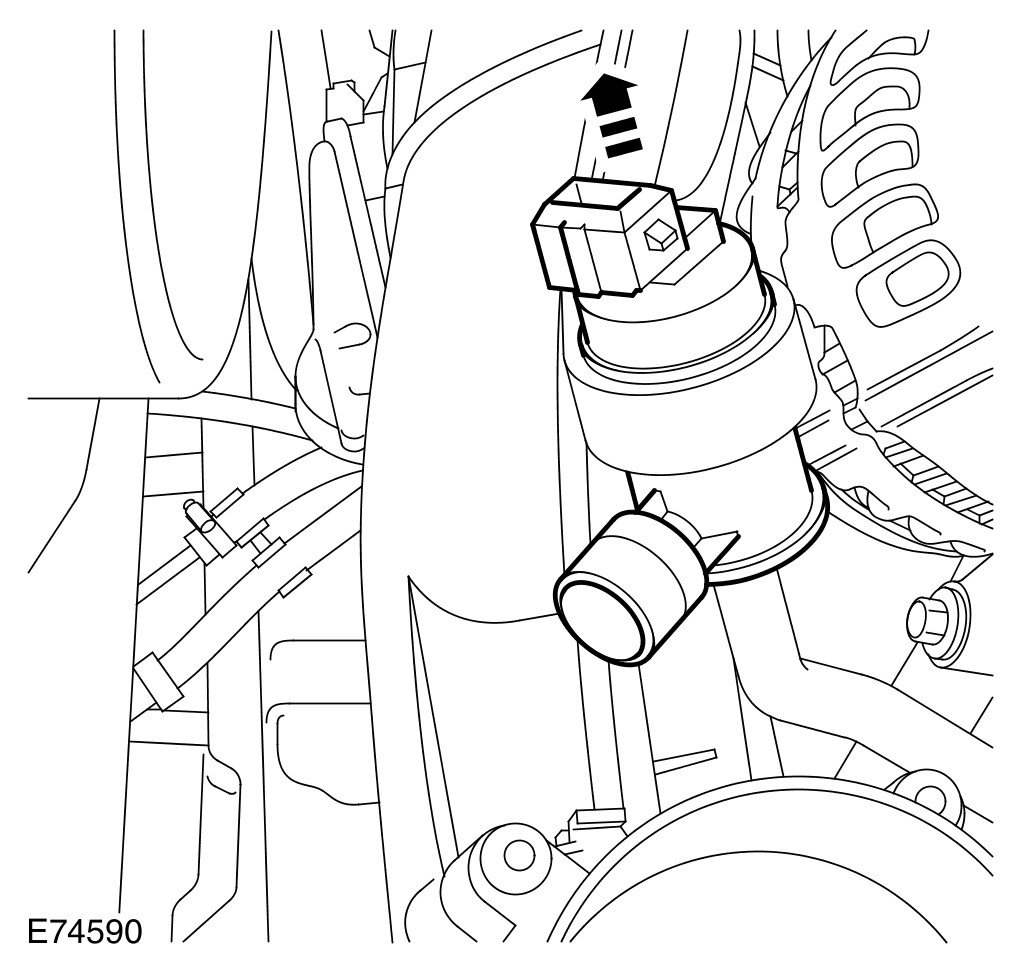 E74590