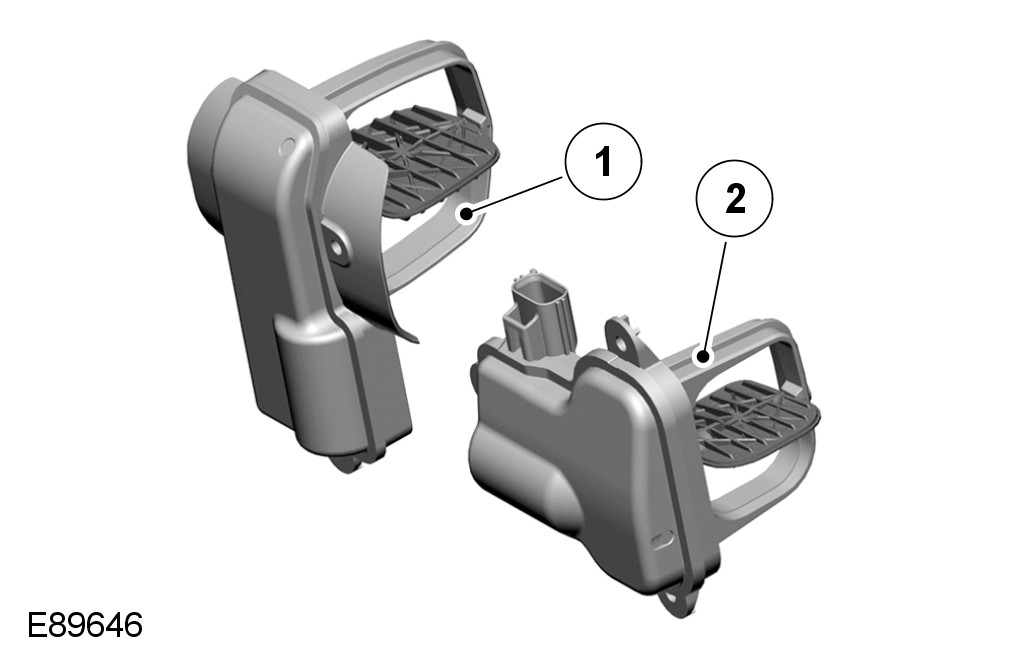 1

2

E89646