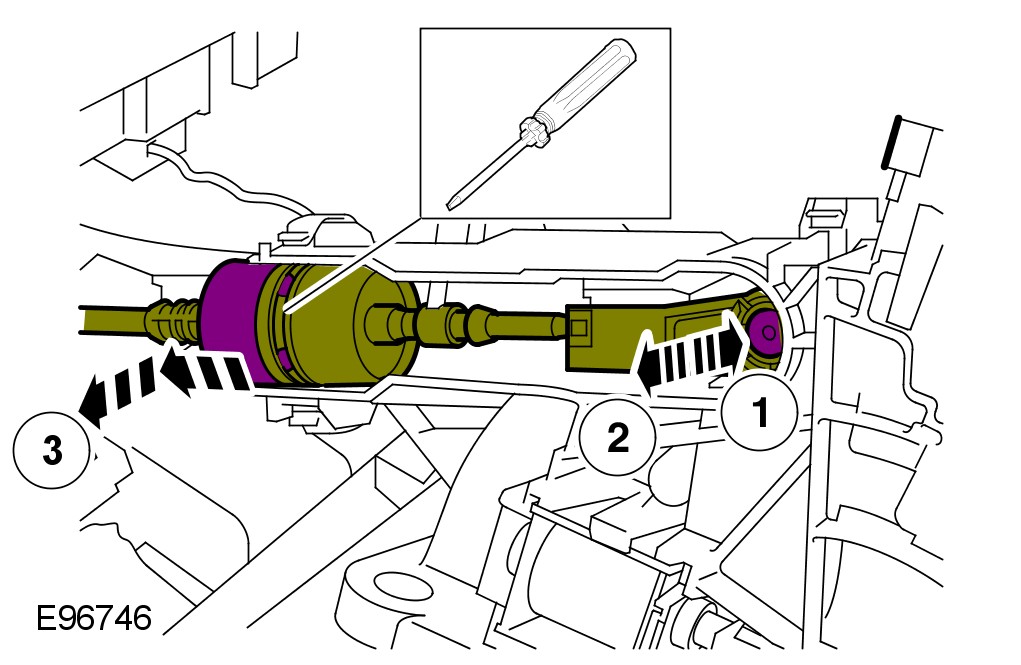 3
2
1
E96746