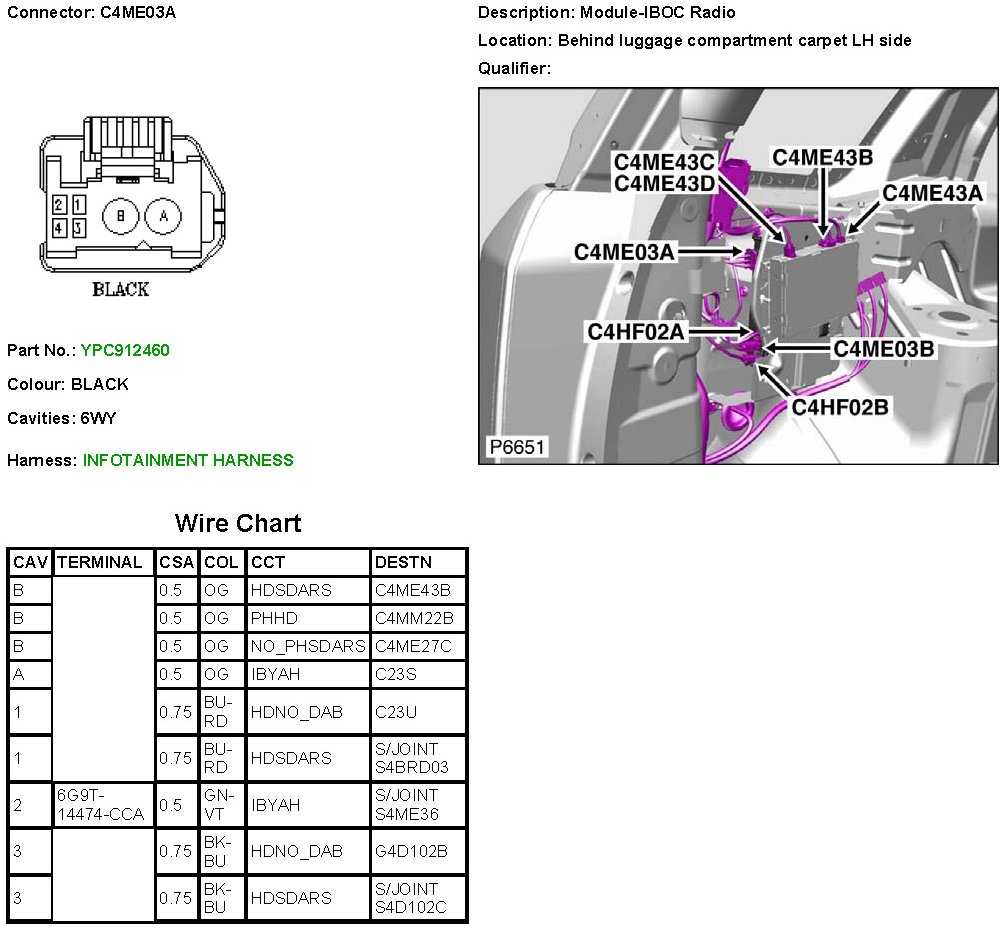 Connector: C4ME03A

2 1
4 3
B A

BLACK

Part No.: YPC912460

Colour: BLACK

Cavities: 6WY

Harness: INFOTAINMENT HARNESS

Description: Module-IBOC Radio

Location: Behind luggage compartment carpet LH side

Qualifier:

C4ME43C
C4ME43D
C4ME43B
C4ME43A
C4ME03A
C4HF02A
C4ME03B
C4HF02B
P6651

Wire Chart

| CAV | TERMINAL | CSA | COL | CCT | DESTN |
|---|---|---|---|---|---|
| B | | 0.5 | OG | HDSDARS | C4ME43B |
| B | | 0.5 | OG | PHHD | C4MM22B |
| B | | 0.5 | OG | NO_PHSDARS | C4ME27C |
| A | | 0.5 | OG | IBYAH | C23S |
| 1 | | 0.75 | BU-RD | HDNO_DAB | C23U |
| 1 | | 0.75 | BU-RD | HDSDARS | S/JOINT S4BRD03 |
| 2 | 6G9T-14474-CCA | 0.5 | GN-VT | IBYAH | S/JOINT S4ME36 |
| 3 | | 0.75 | BK-BU | HDNO_DAB | G4D102B |
| 3 | | 0.75 | BK-BU | HDSDARS | S/JOINT S4D102C |